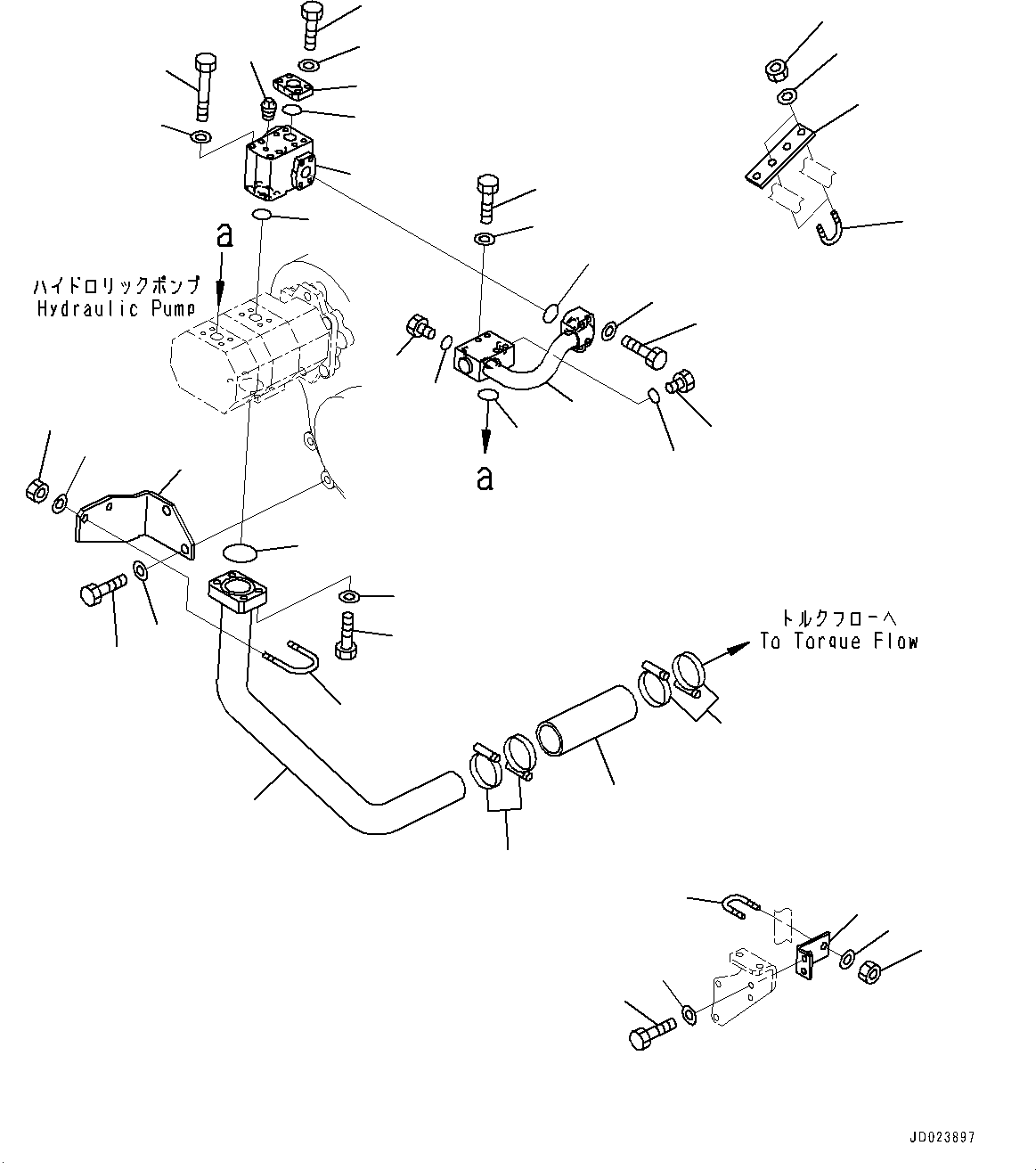 a

ハイドロリックポンプ
Hydraulic Pump

a

トルクフローへ
To Torque Flow

JD023897