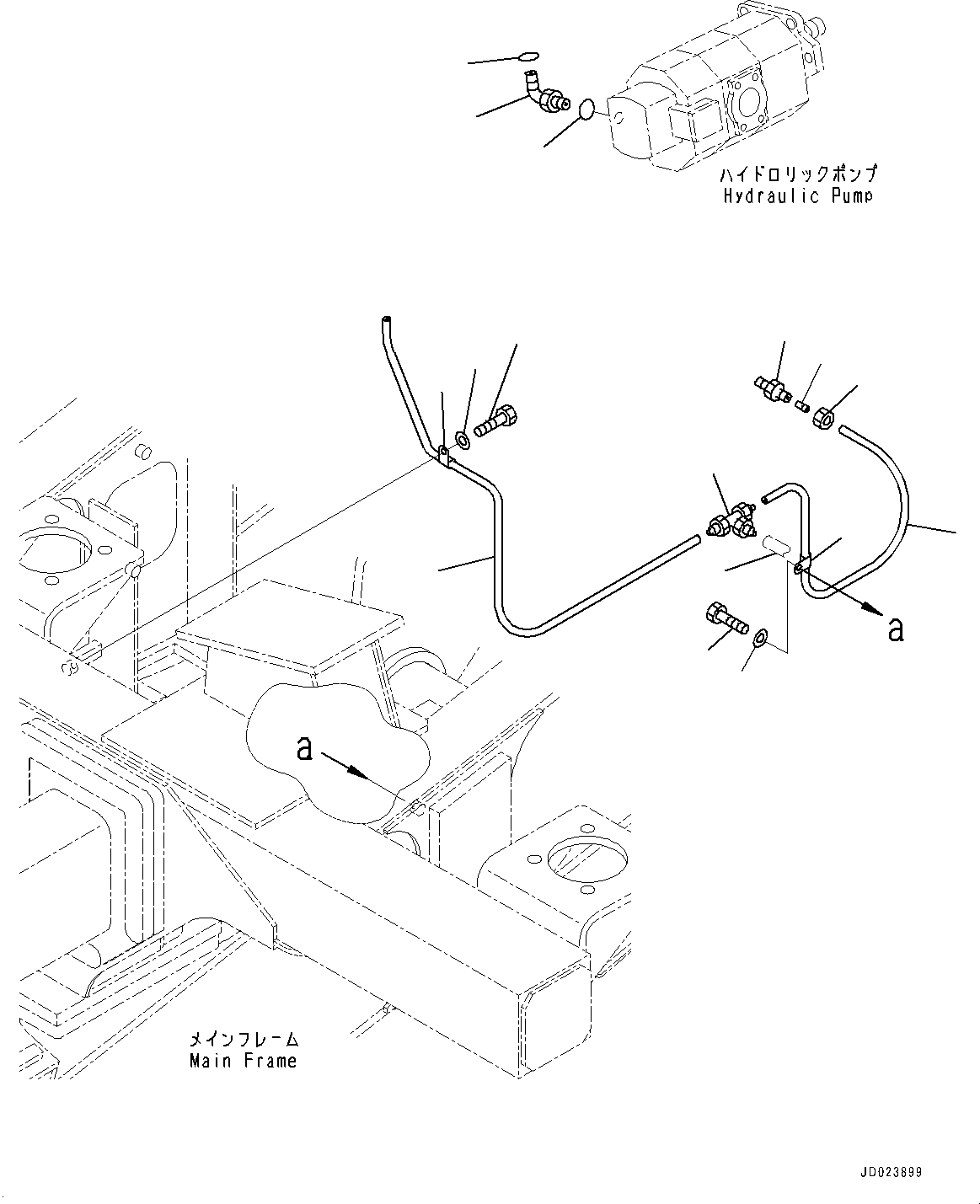 ハイドロリックポンプ
Hydraulic Pump

a

a

メインフレーム
Main Frame

JD023899