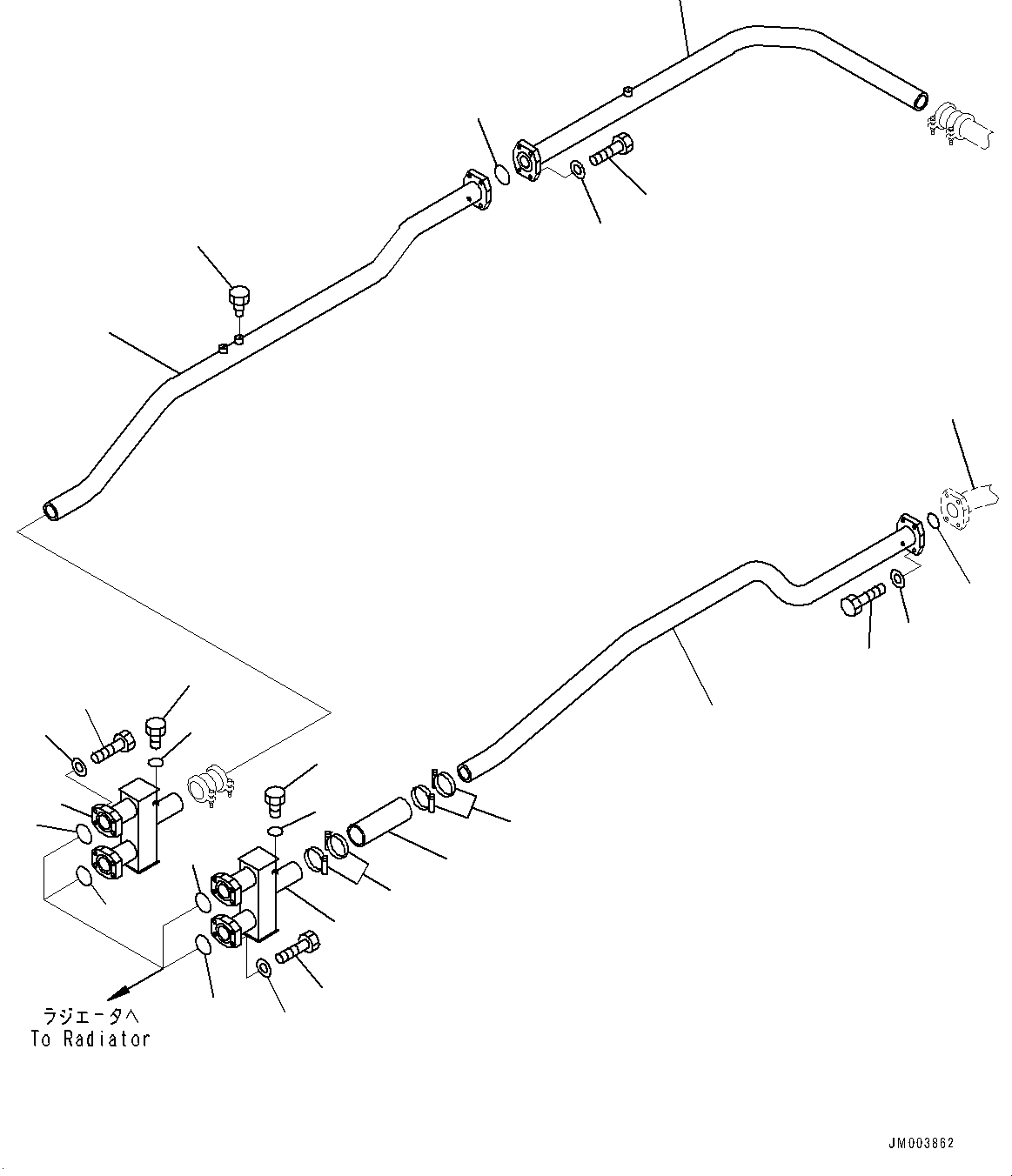 ラジエータへ
To Radiator

JM003862