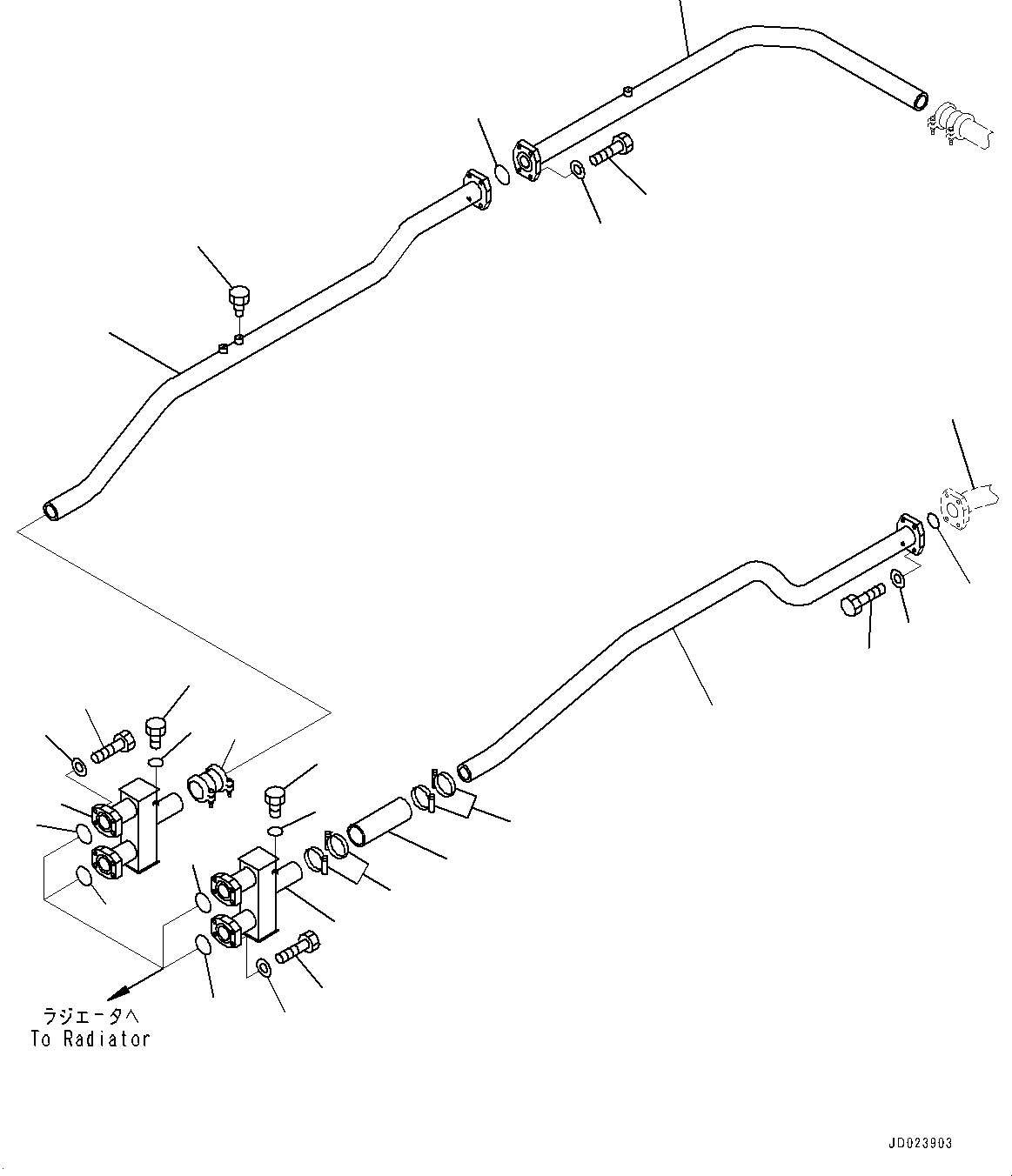 ラジエータへ
To Radiator

JD023903