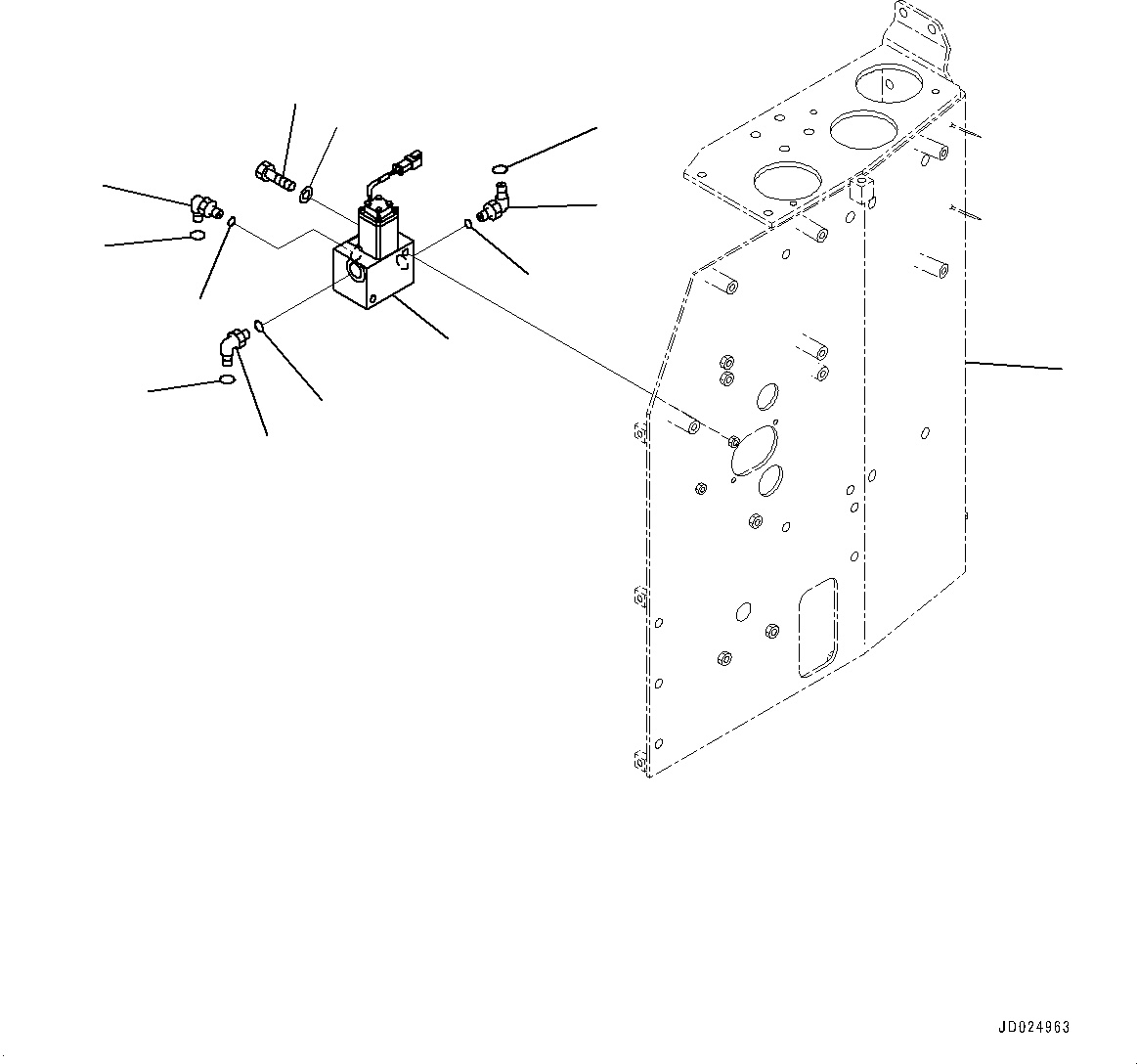 JD024963