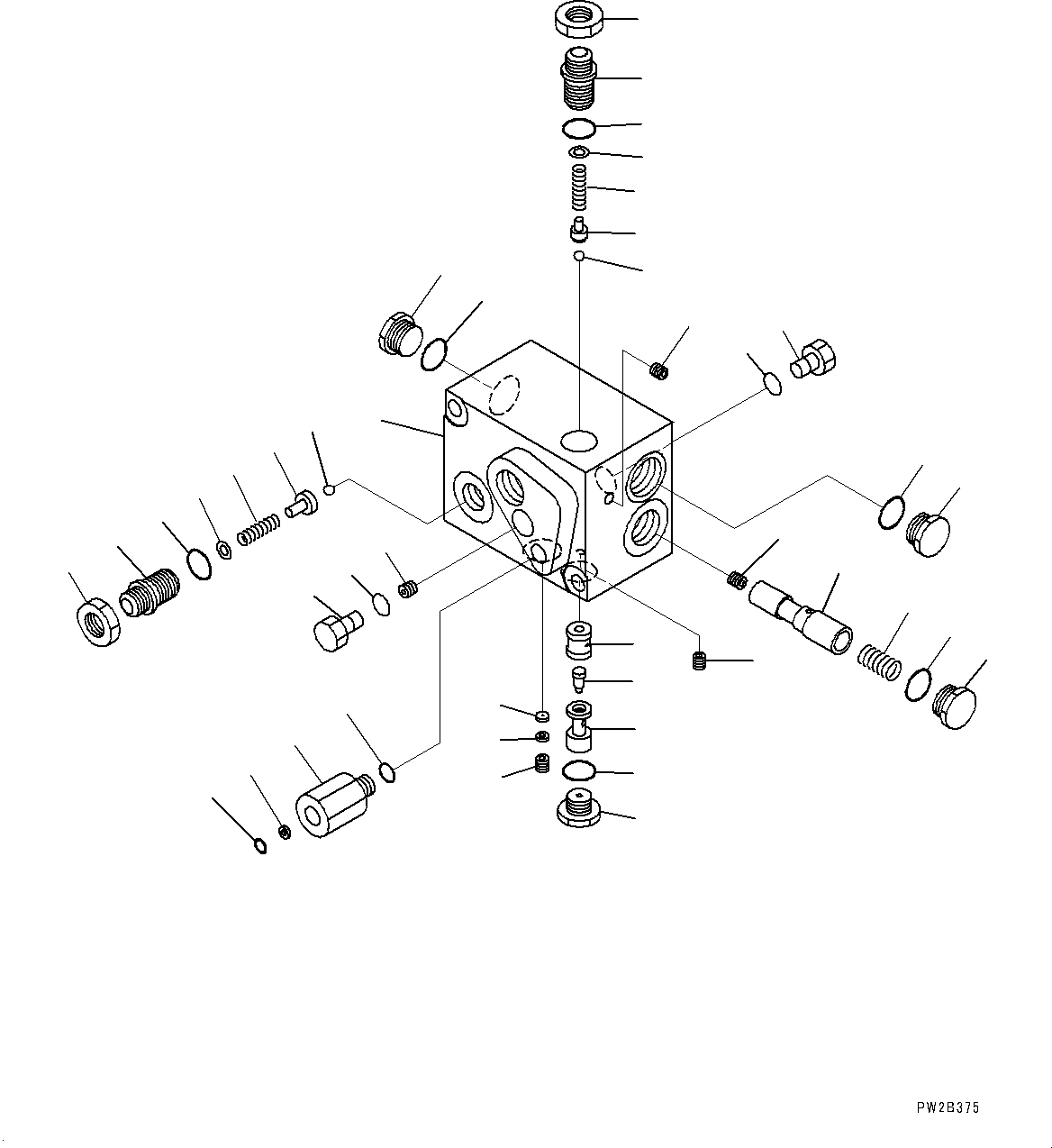 PW2B375