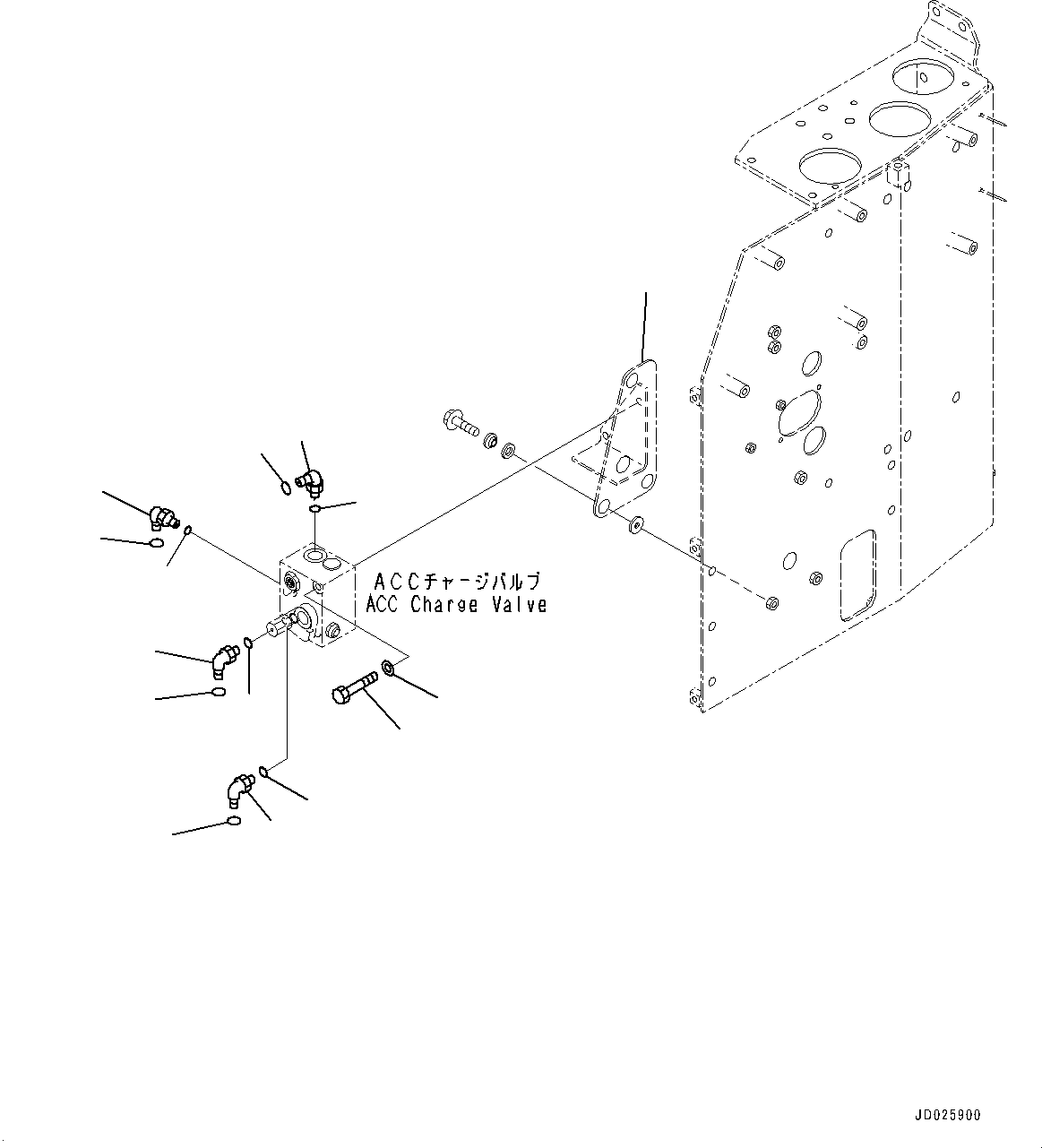 ACCチャージバルブ
ACC Charge Valve

JD025900