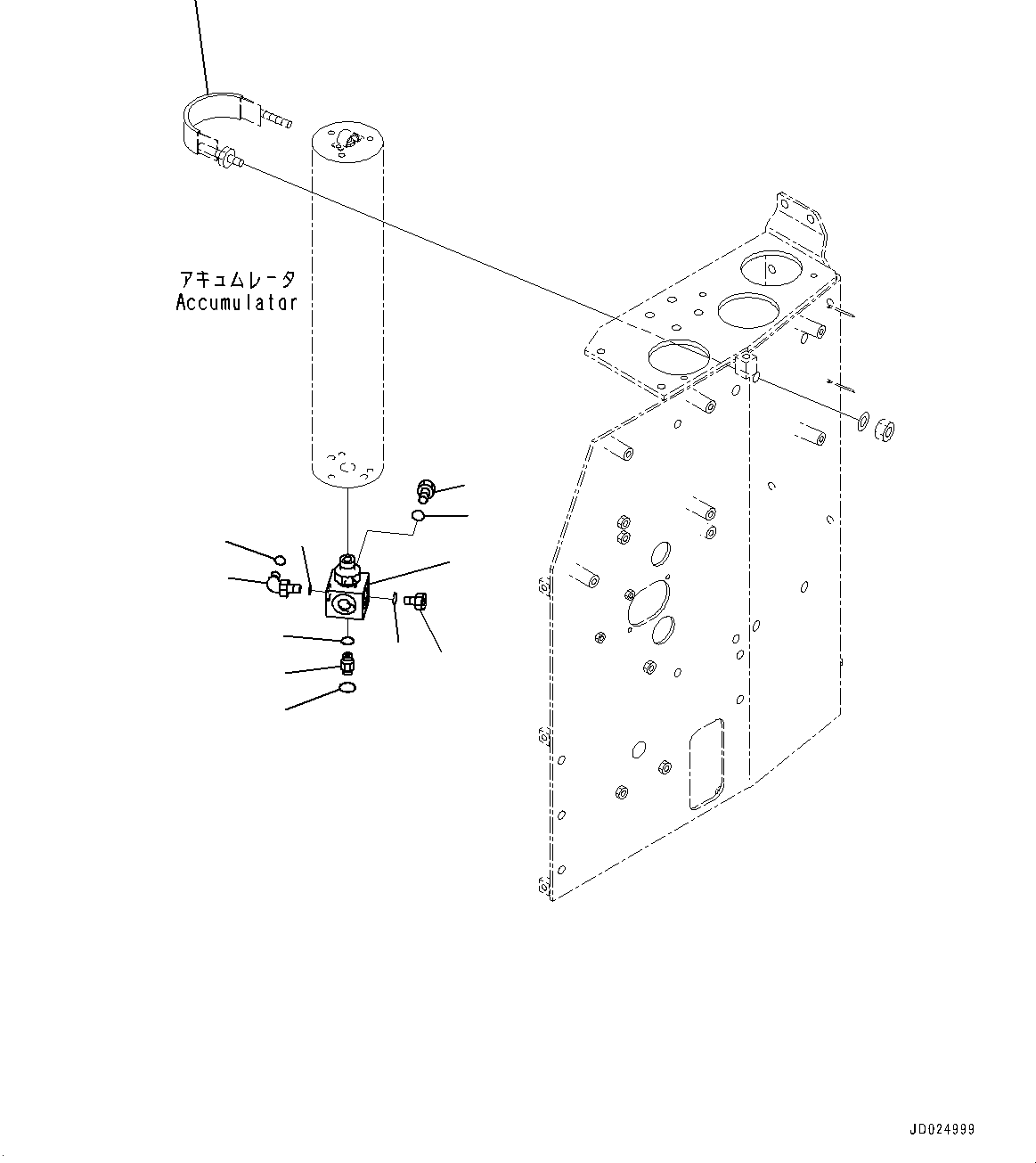 アキュムレータ
Accumulator

JD024999