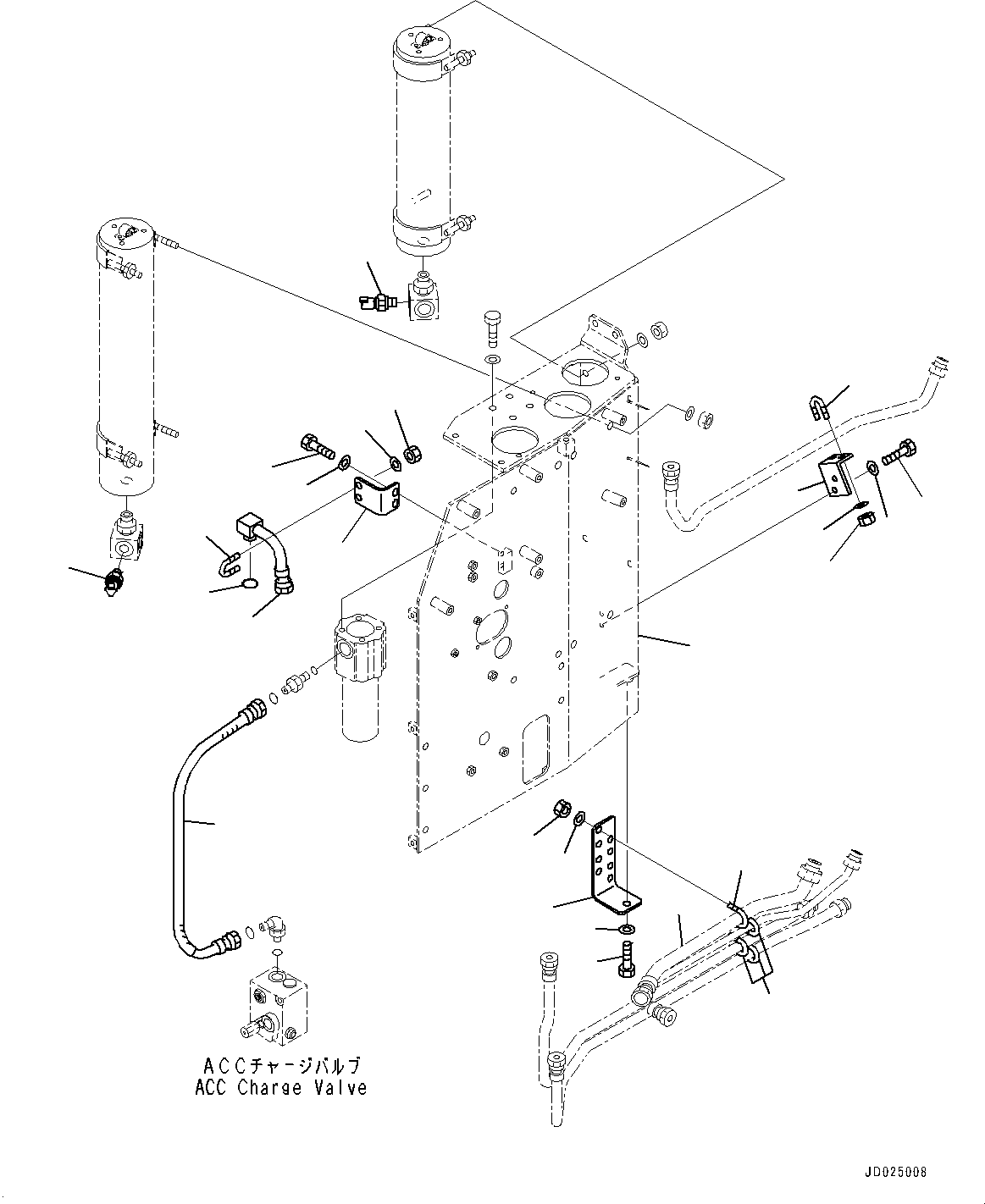 ACCチャージバルブ
ACC Charge Valve

JD025008