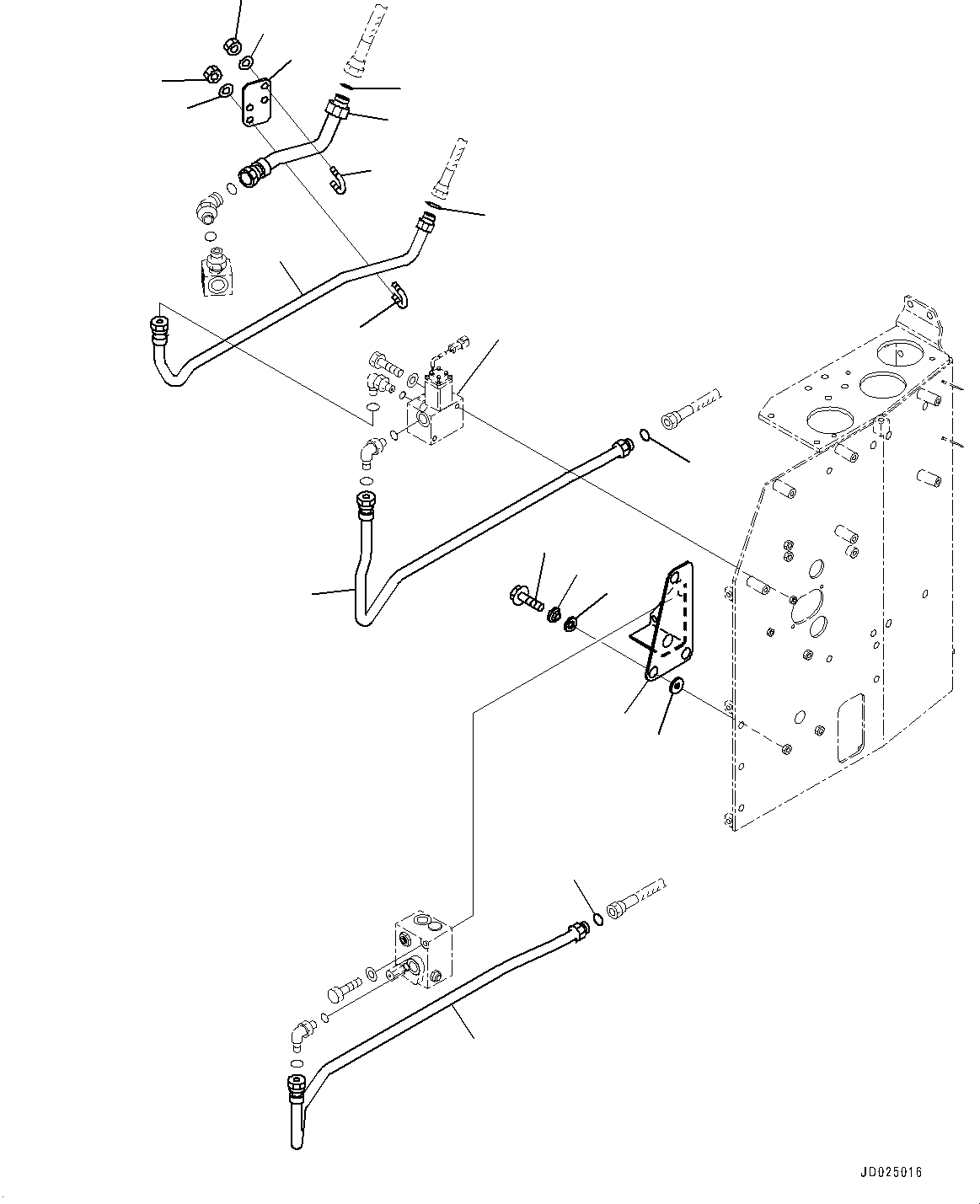 JD025016