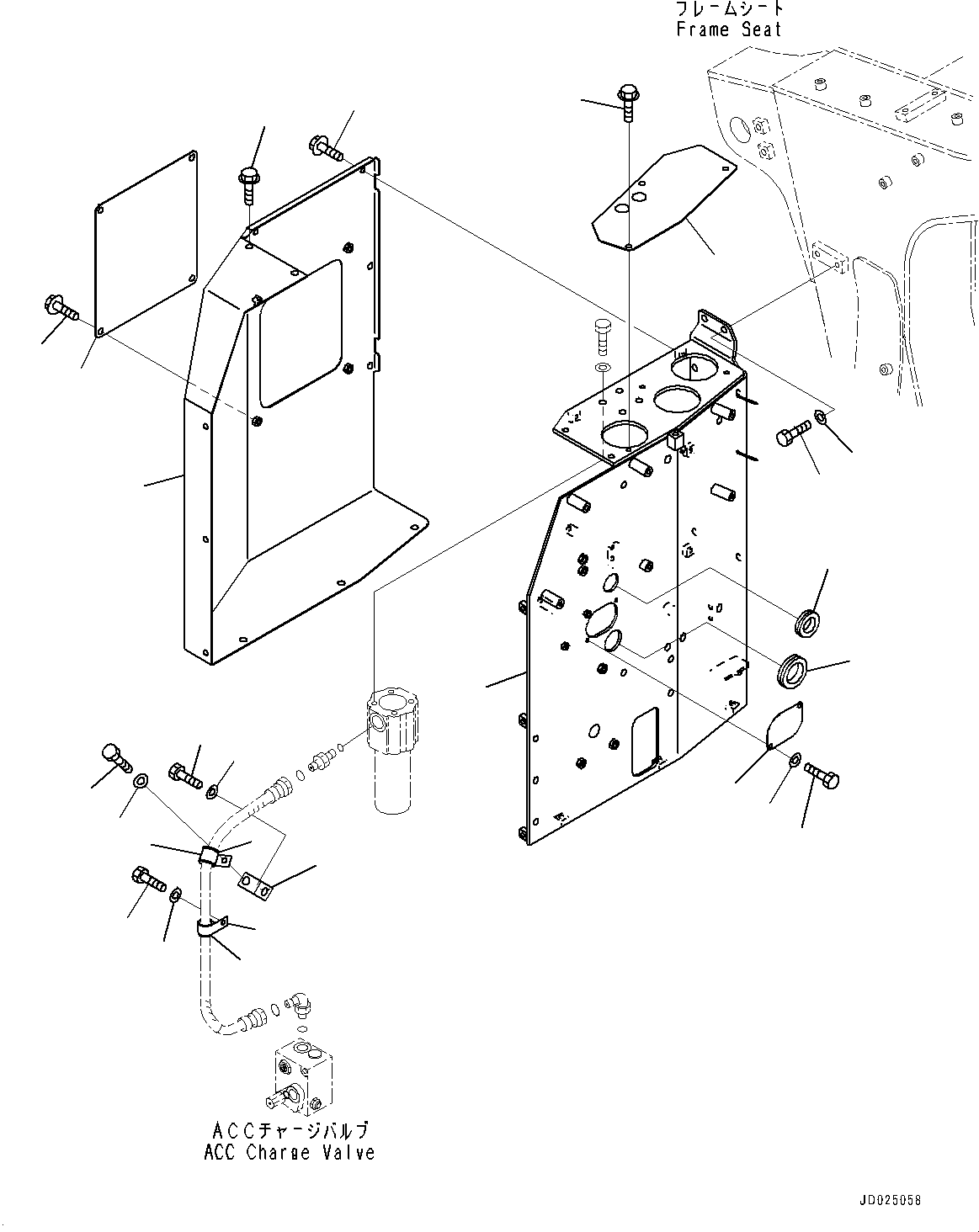 フレームシート
Frame Seat

ACCチャージバルブ
ACC Charge Valve

JD025058