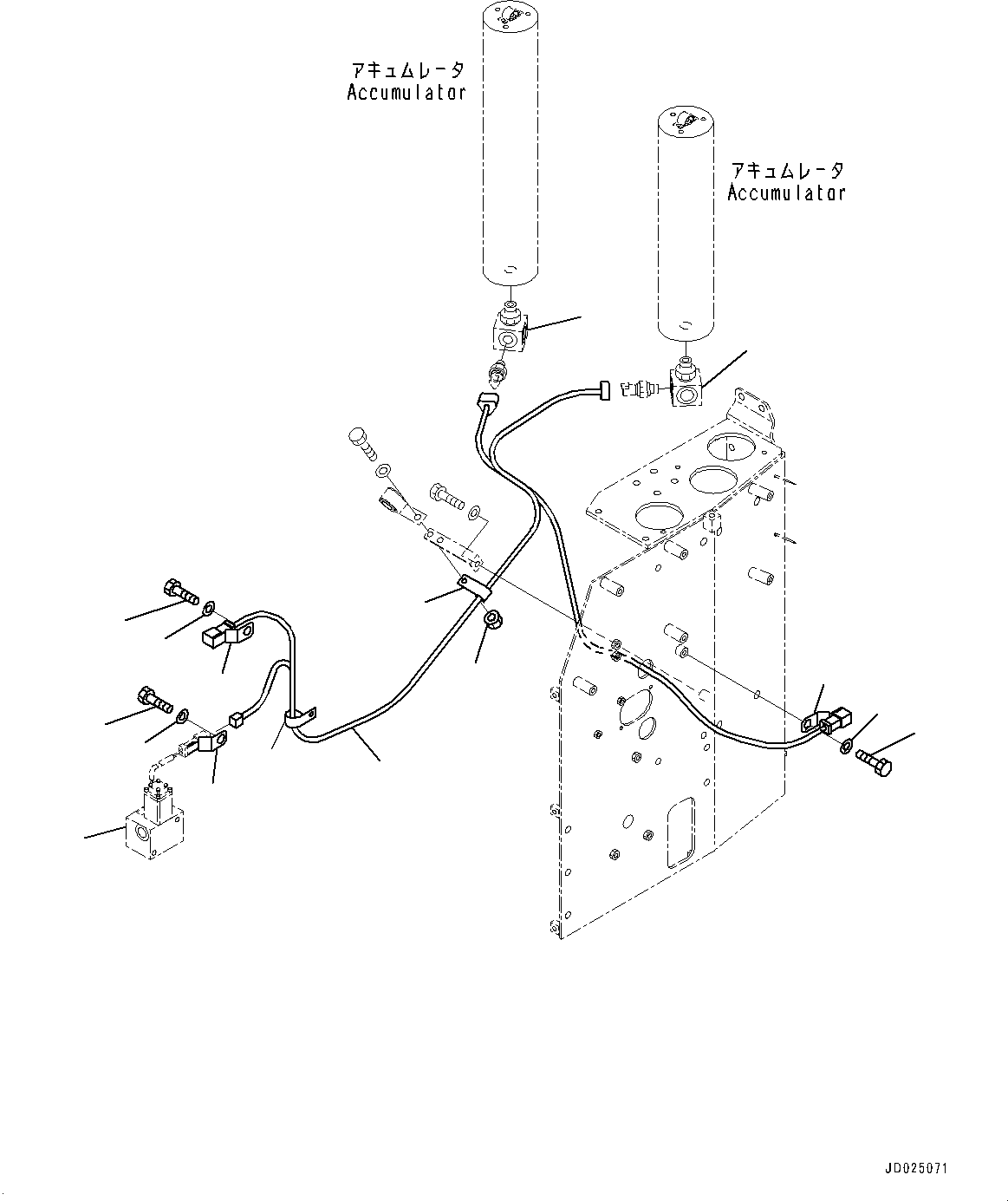 アキュムレータ
Accumulator

アキュムレータ
Accumulator

JD025071