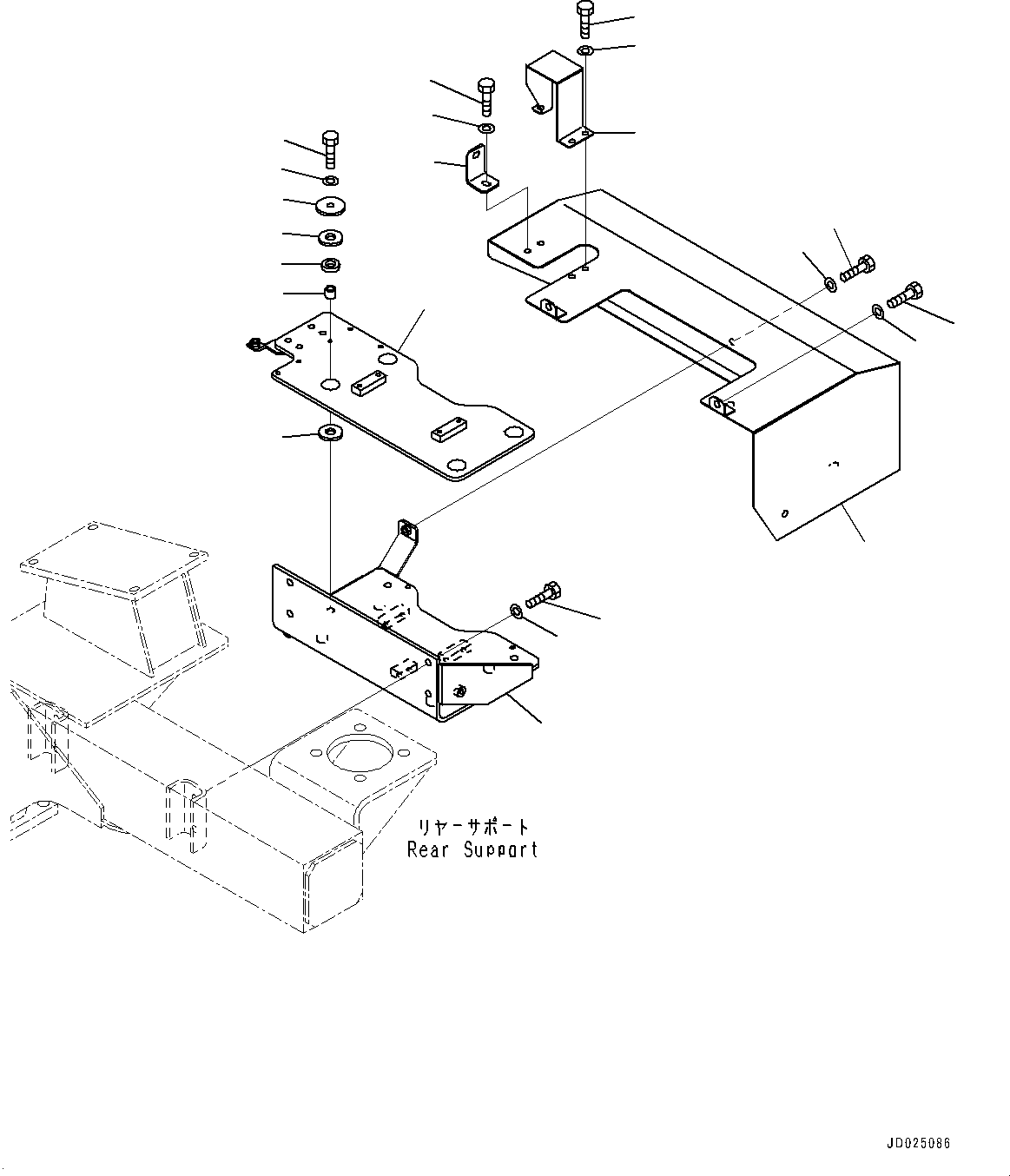 リヤーサポート
Rear Support

JD025086