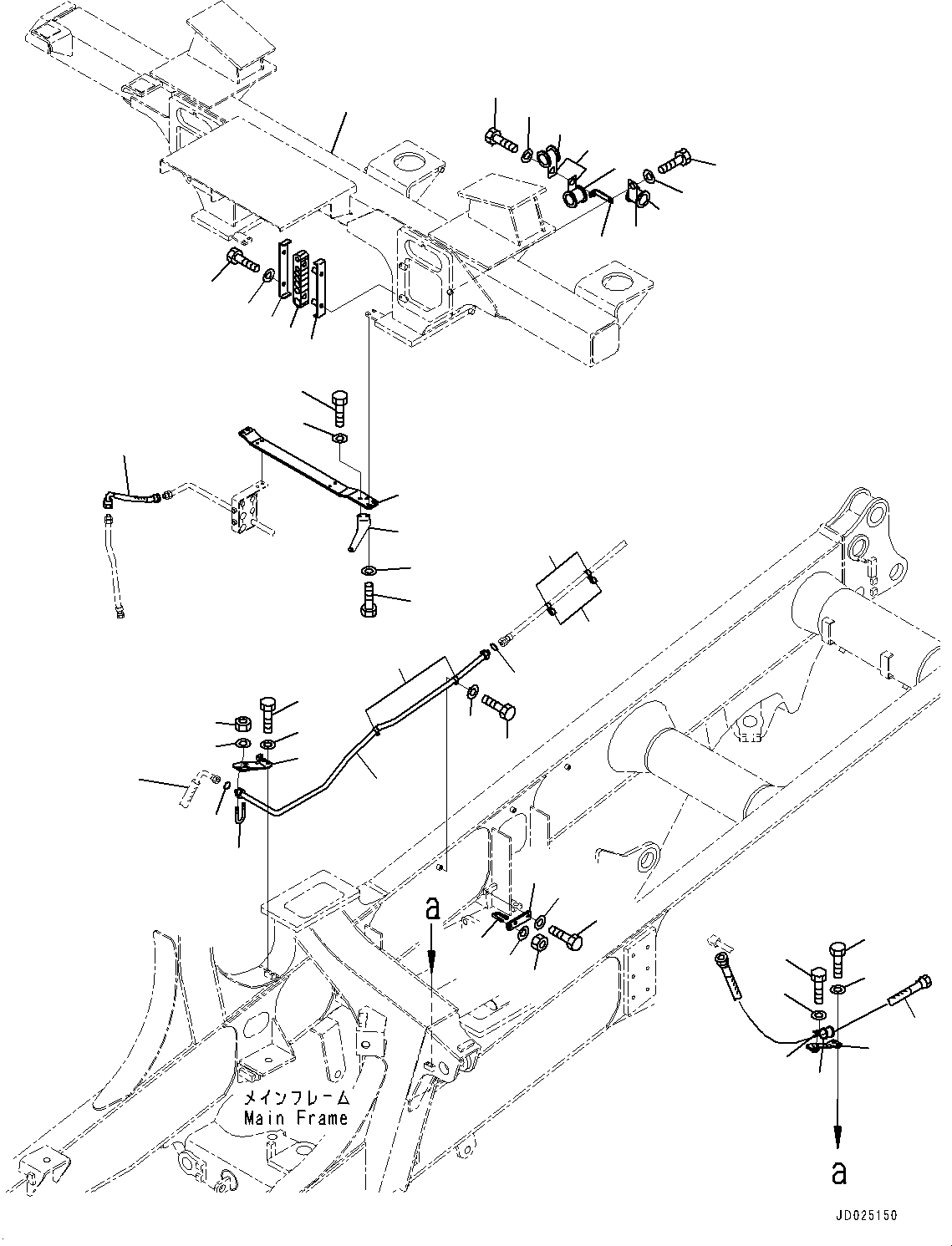 a

メインフレーム
Main Frame

a

JD025150