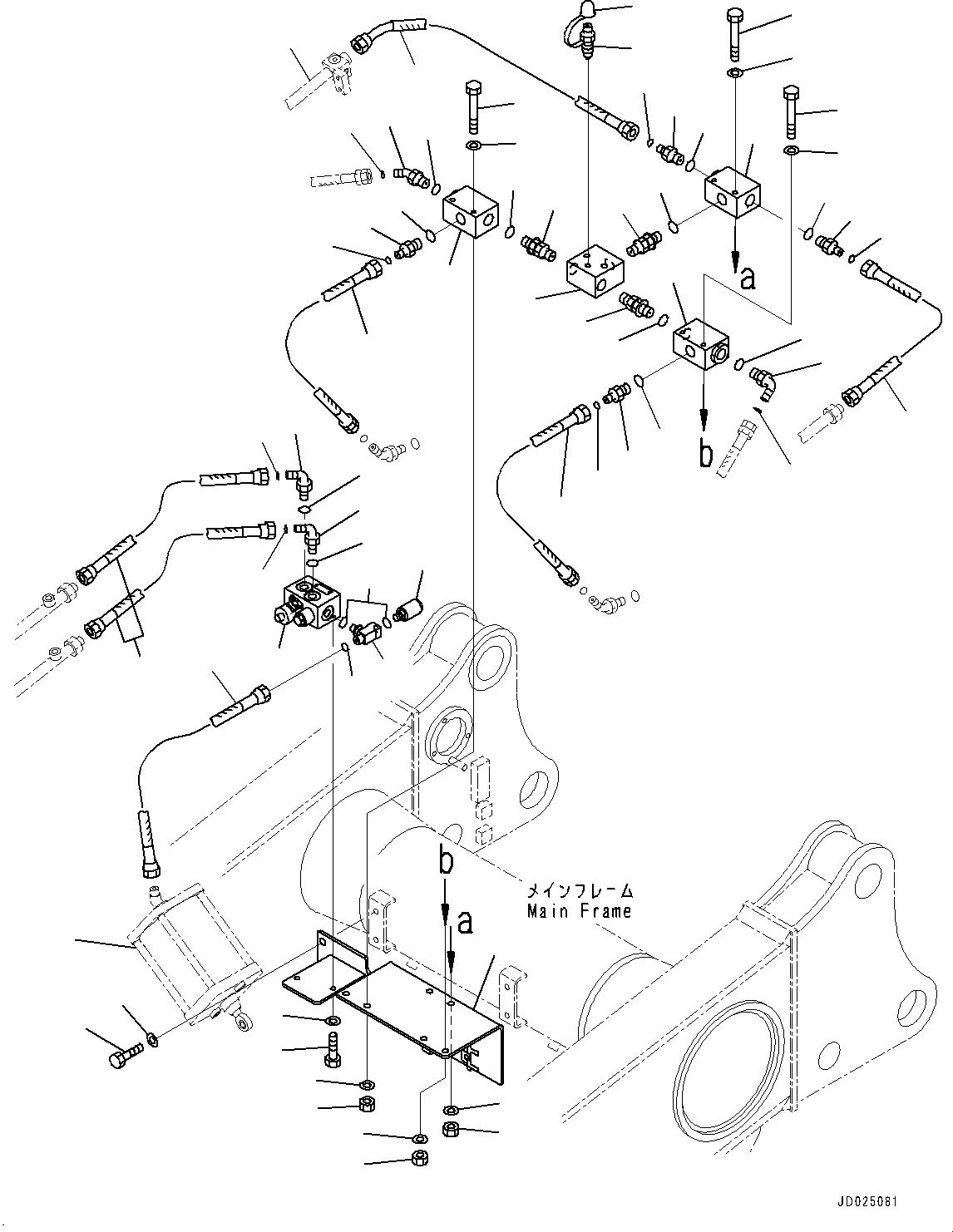 a

b

b

a

メインフレーム
Main Frame

JD025081