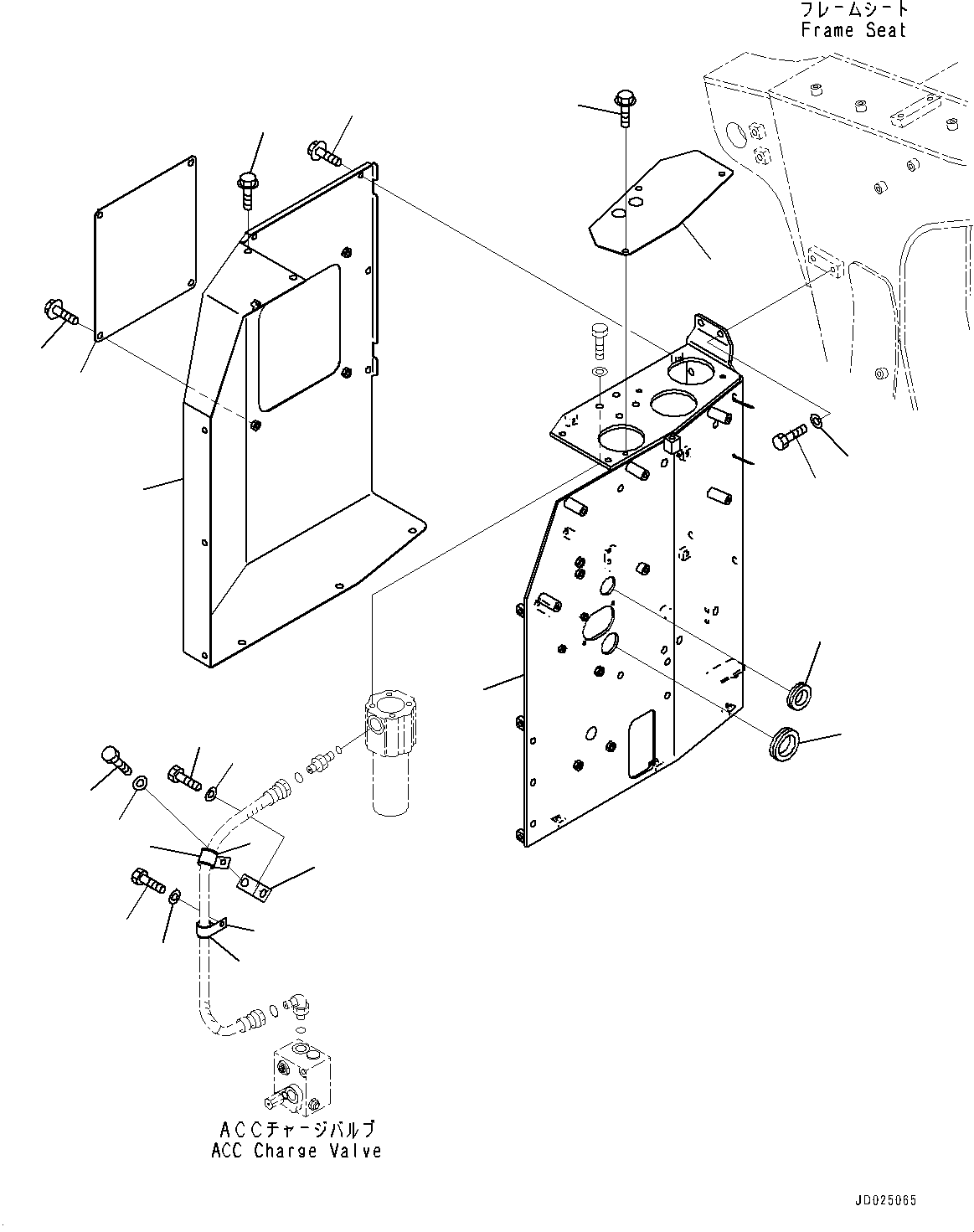 フレームシート
Frame Seat

ACCチャージバルブ
ACC Charge Valve

JD025065