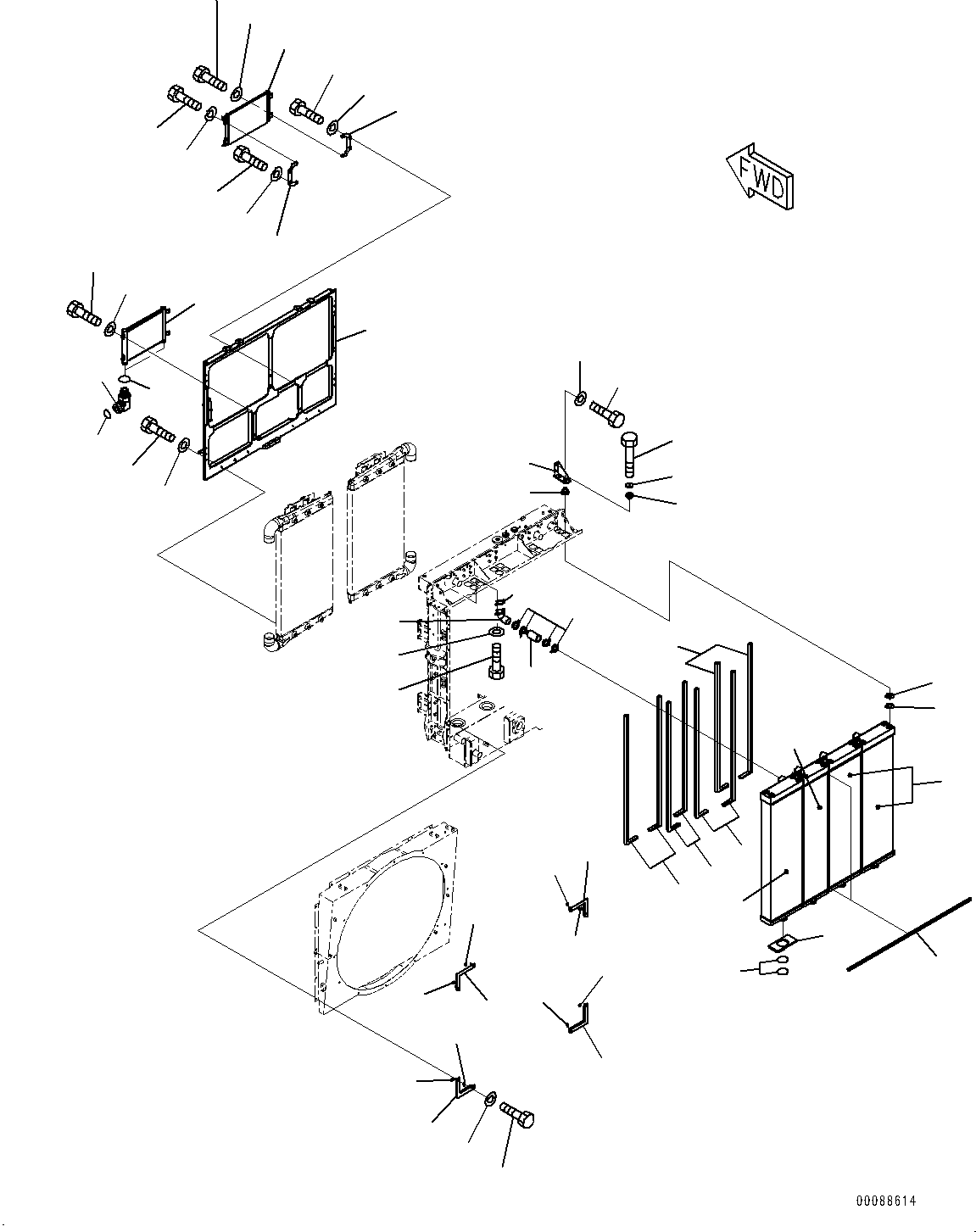 FWD

00088614