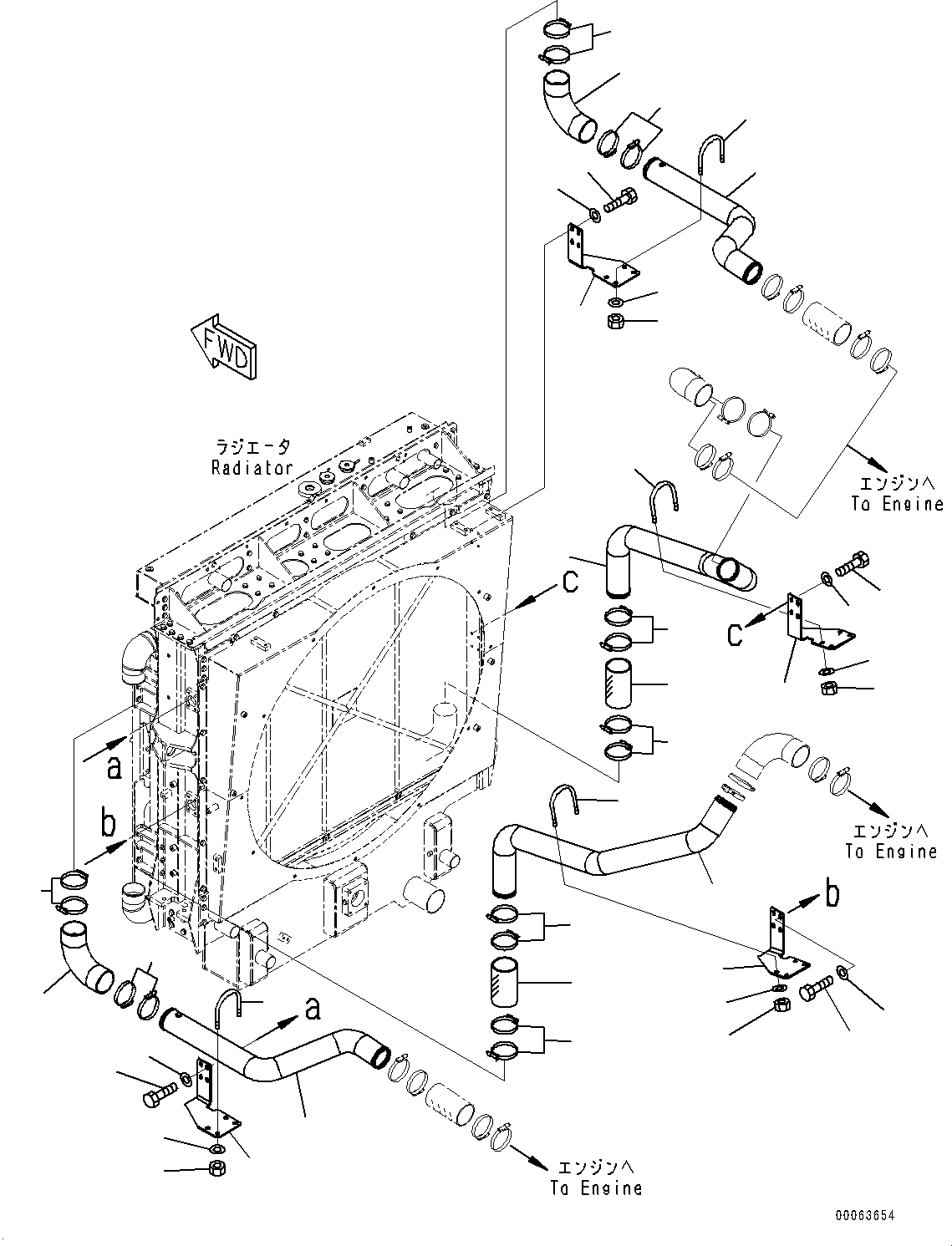 FWD

ラジエータ
Radiator

エンジンへ
To Engine

c

c

a

b

エンジンへ
To Engine

b

a

エンジンへ
To Engine

00063654