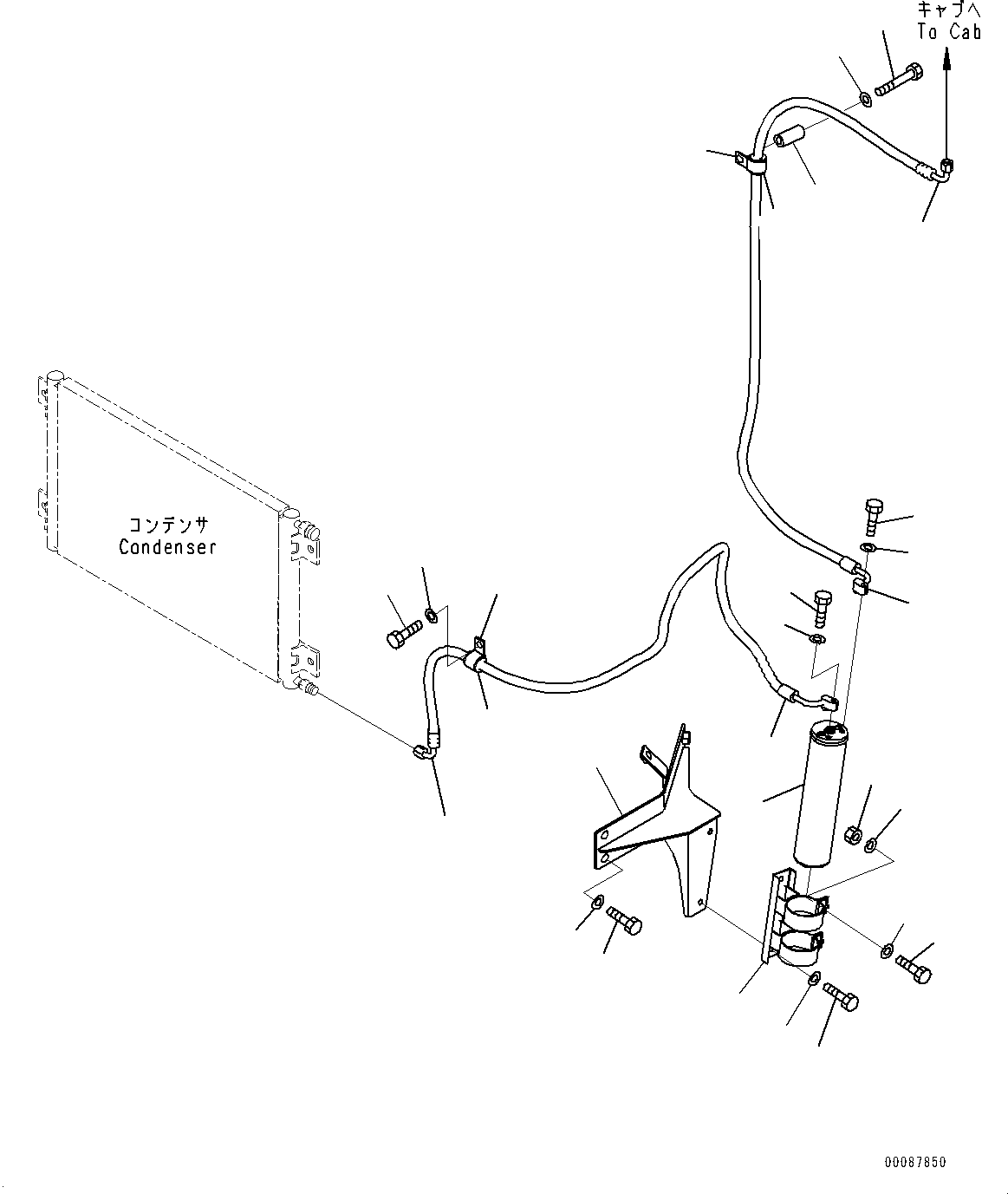 キャブへ
To Cab

コンデンサ
Condenser

00087850