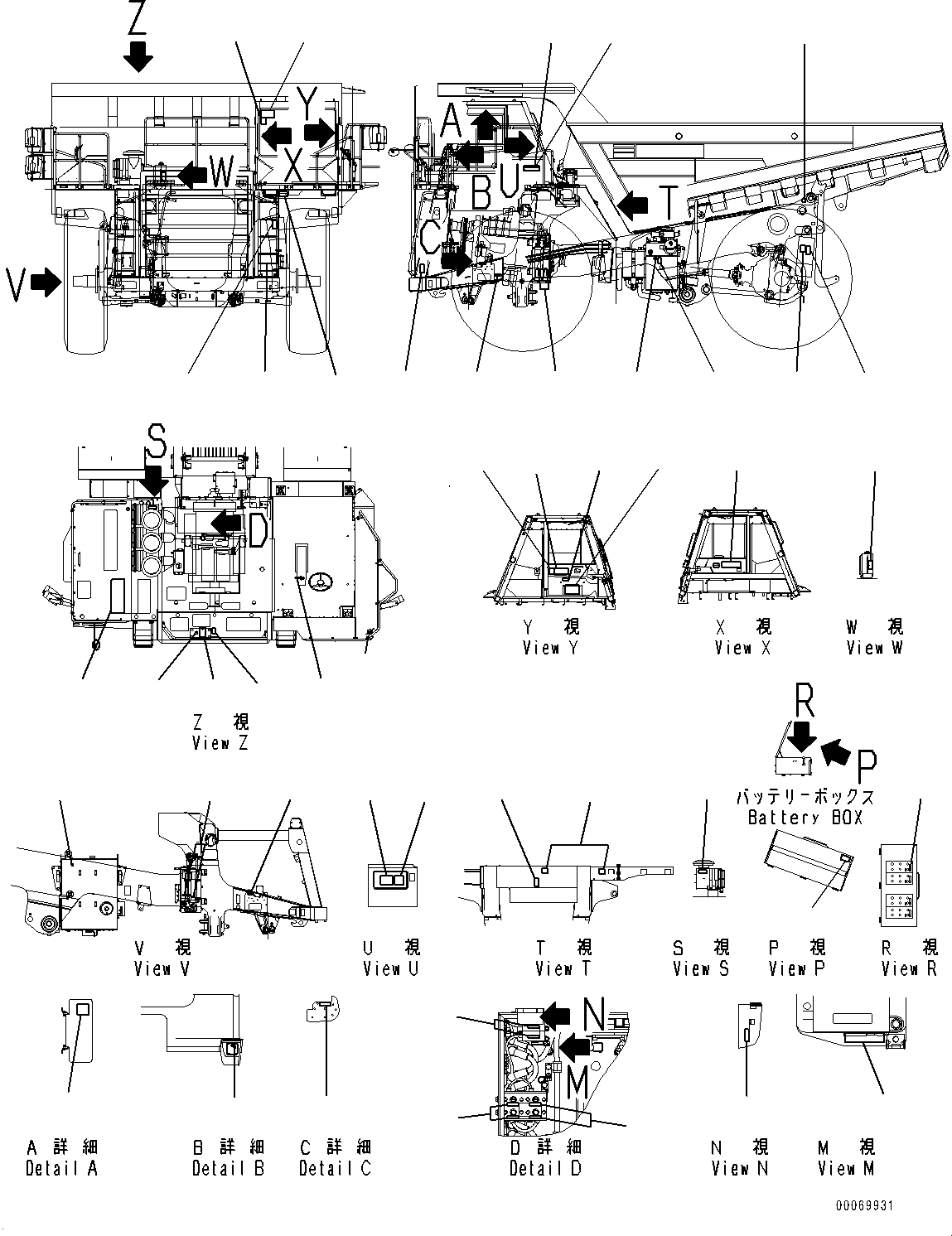 Z
Y
W
X
V
A
B
U
C
T
S
D
Y 視
View Y
X 視
View X
W 視
View W
Z 視
View Z
R
P
バッテリーボックス
Battery BOX
V 視
View V
U 視
View U
T 視
View T
S 視
View S
P 視
View P
R 視
View R
N
M
A 詳 細
Detail A
B 詳 細
Detail B
C 詳 細
Detail C
D 詳 細
Detail D
N 視
View N
M 視
View M
00069931