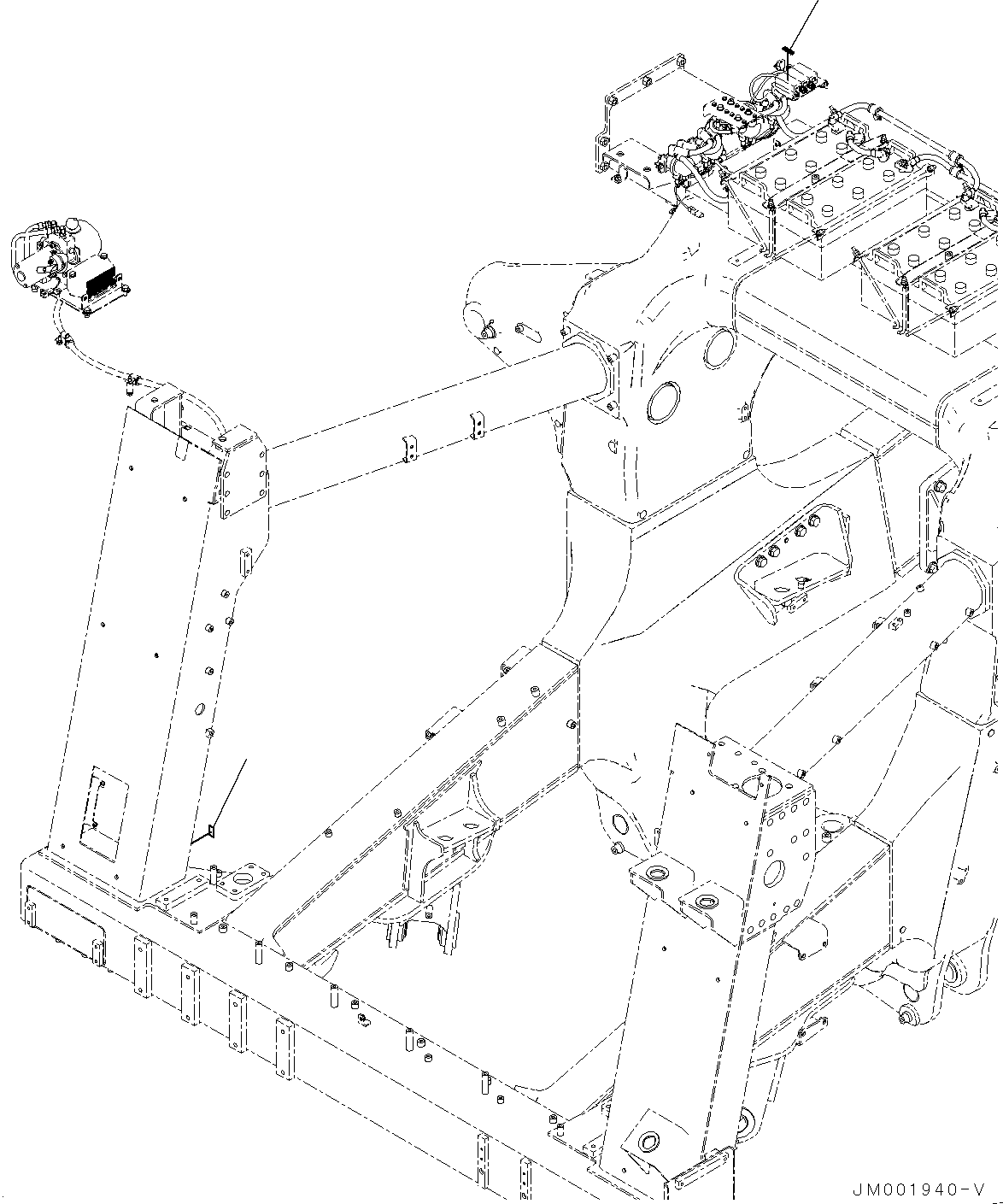 JM001940-V