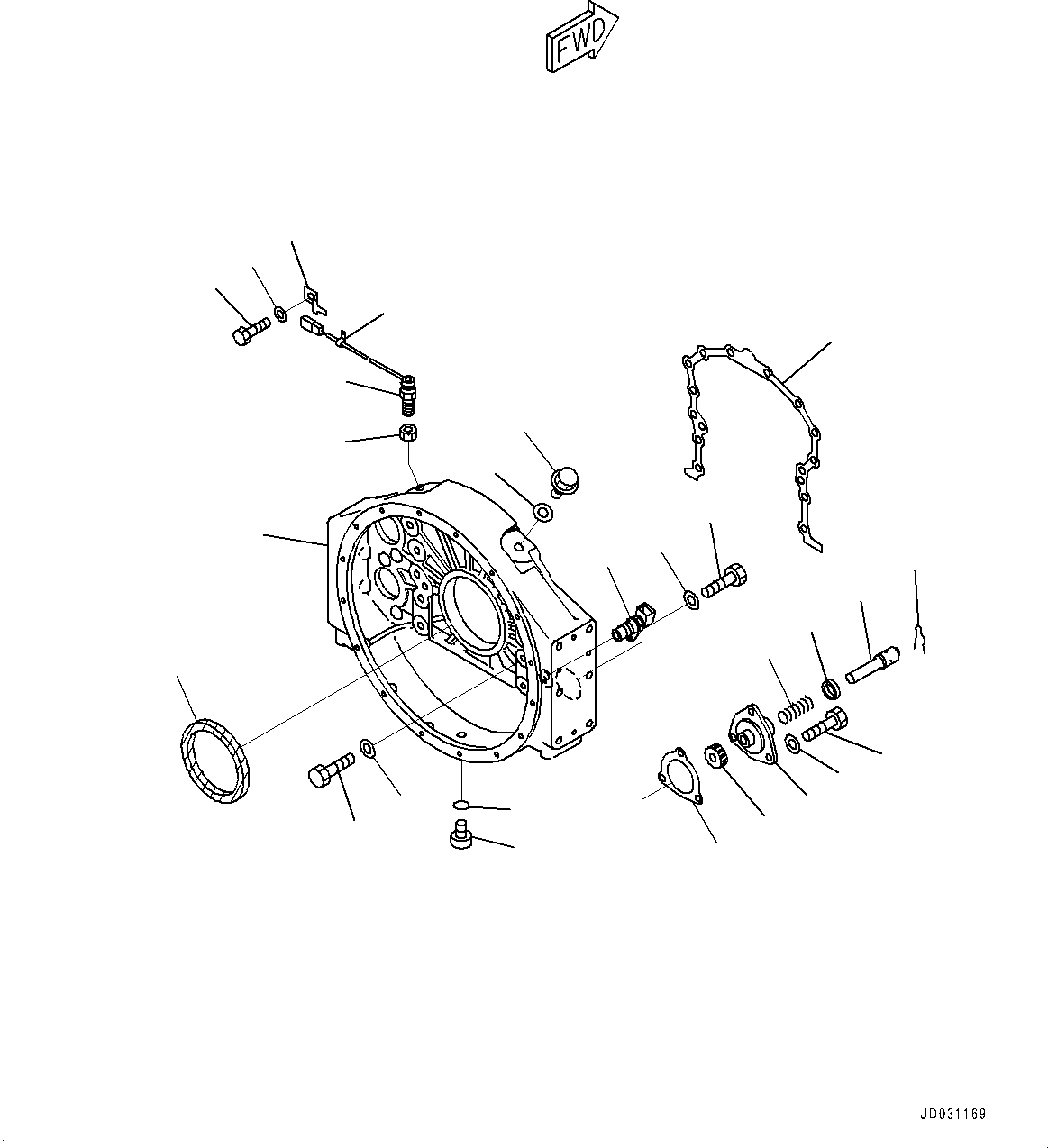 FWD

JD031169