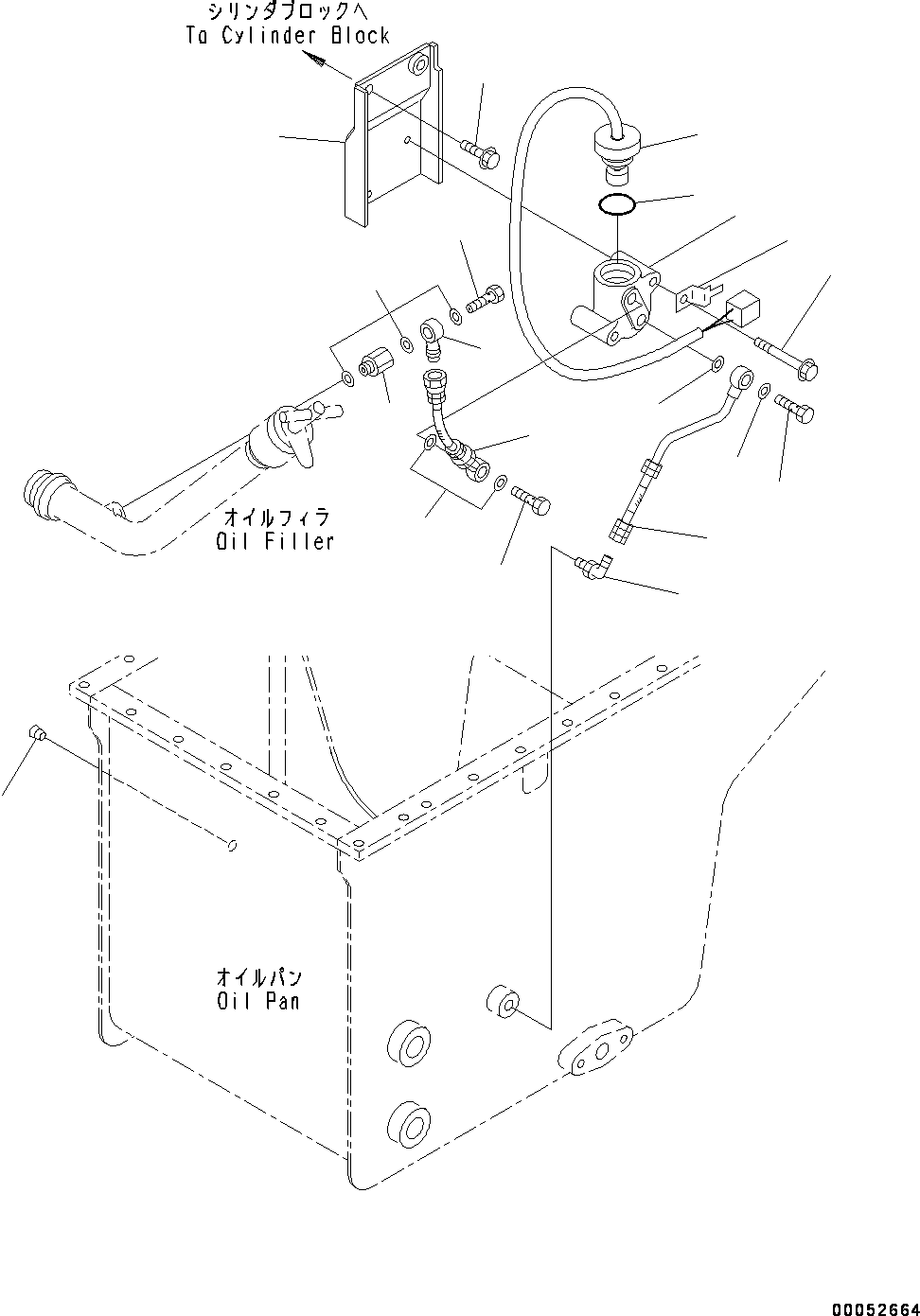 シリンダブロックへ
To Cylinder Block

オイルフィラ
Oil Filler

オイルパン
Oil Pan

00052664