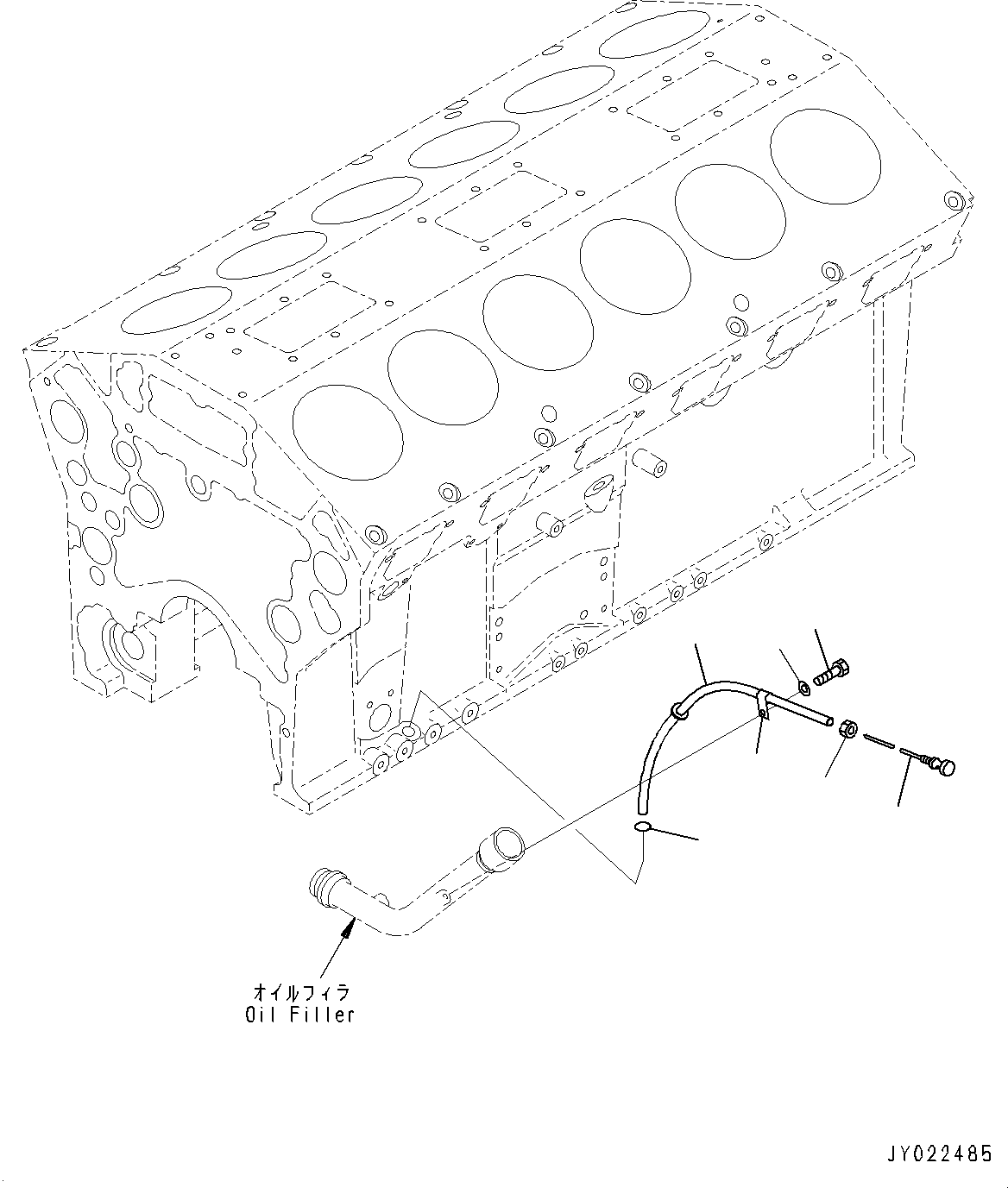 オイルフィラ
Oil Filler

JY022485