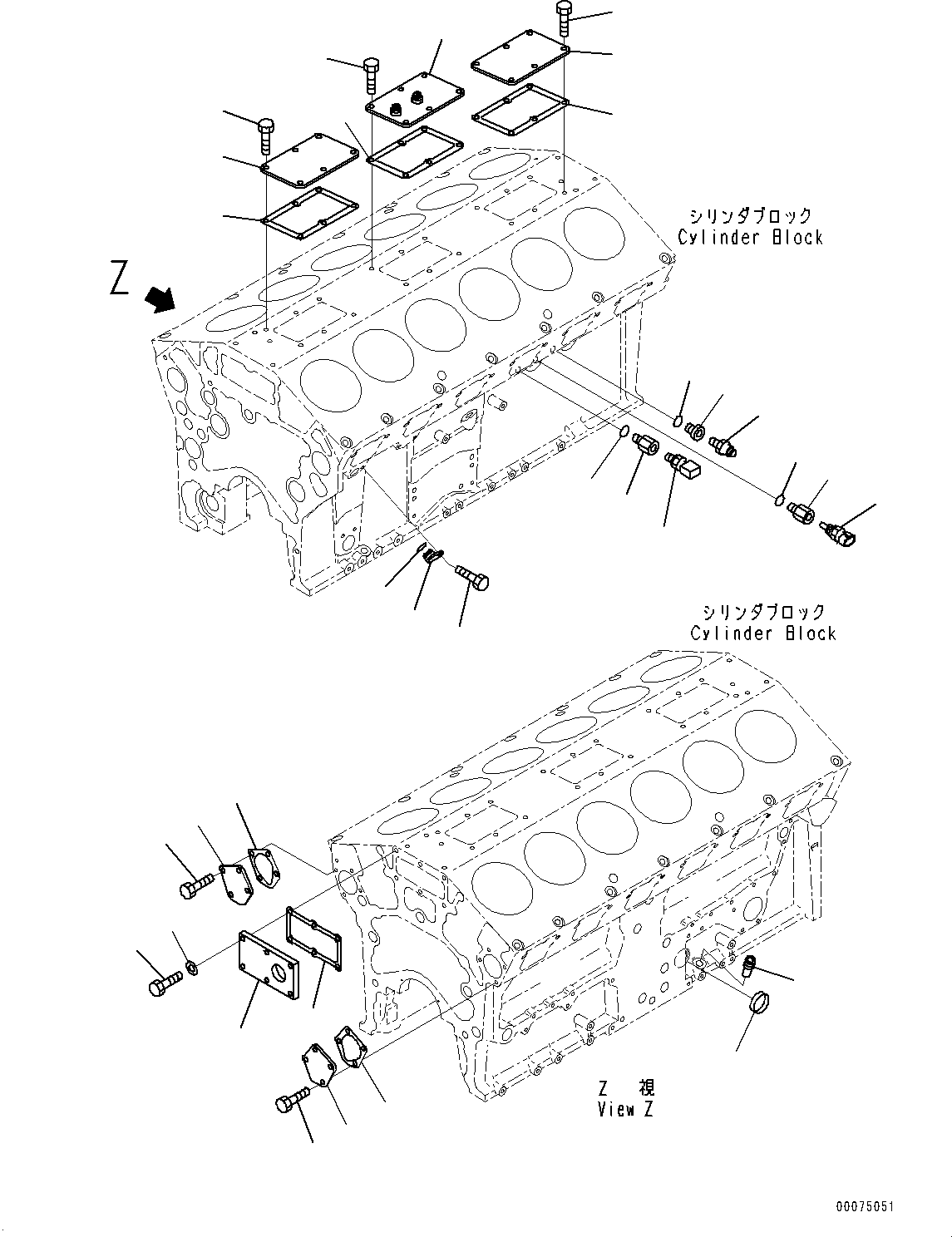 シリンダブロック
Cylinder Block

Z

シリンダブロック
Cylinder Block

Z 視
View Z

00075051