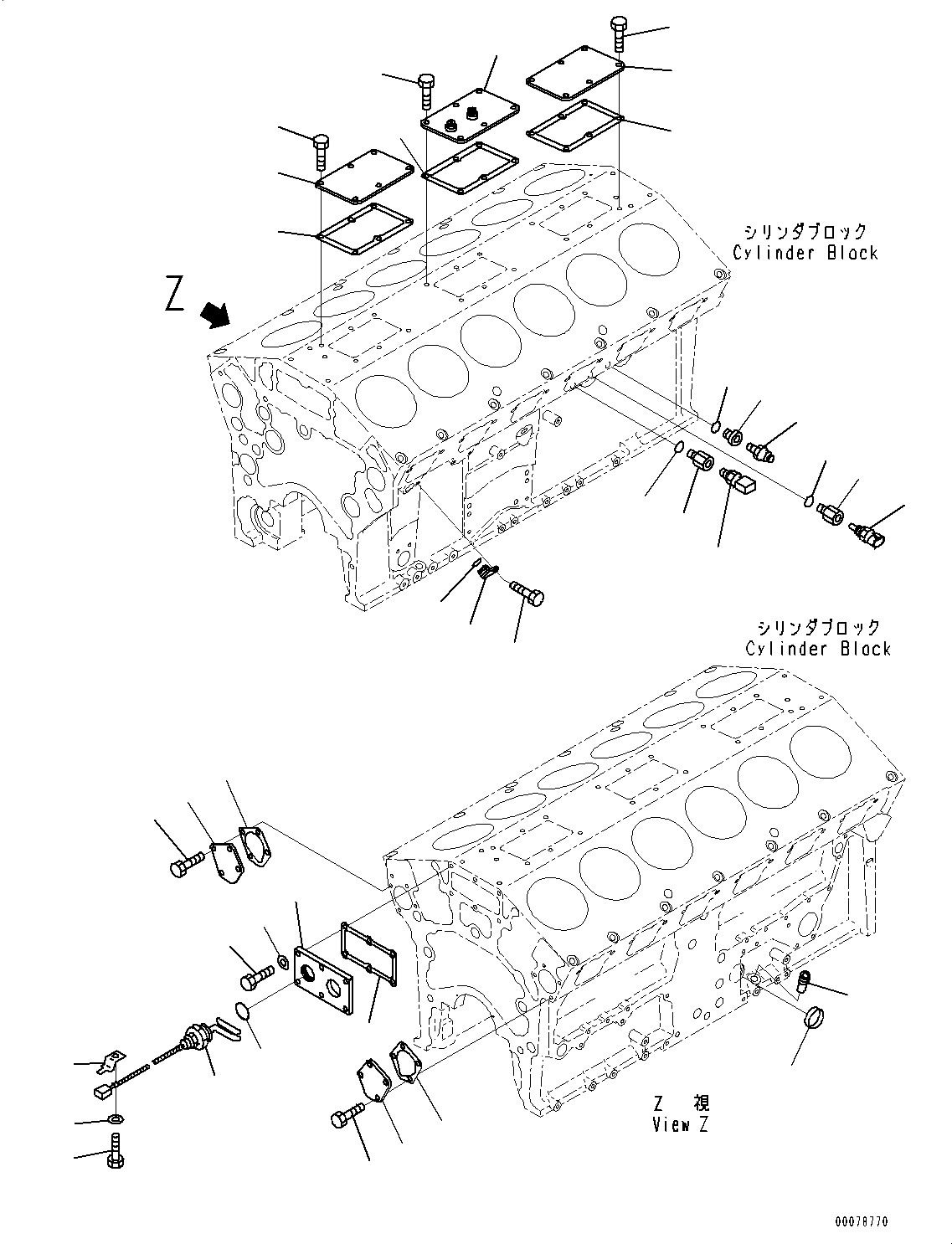 シリンダブロック
Cylinder Block

Z

シリンダブロック
Cylinder Block

Z 視
View Z

00078770