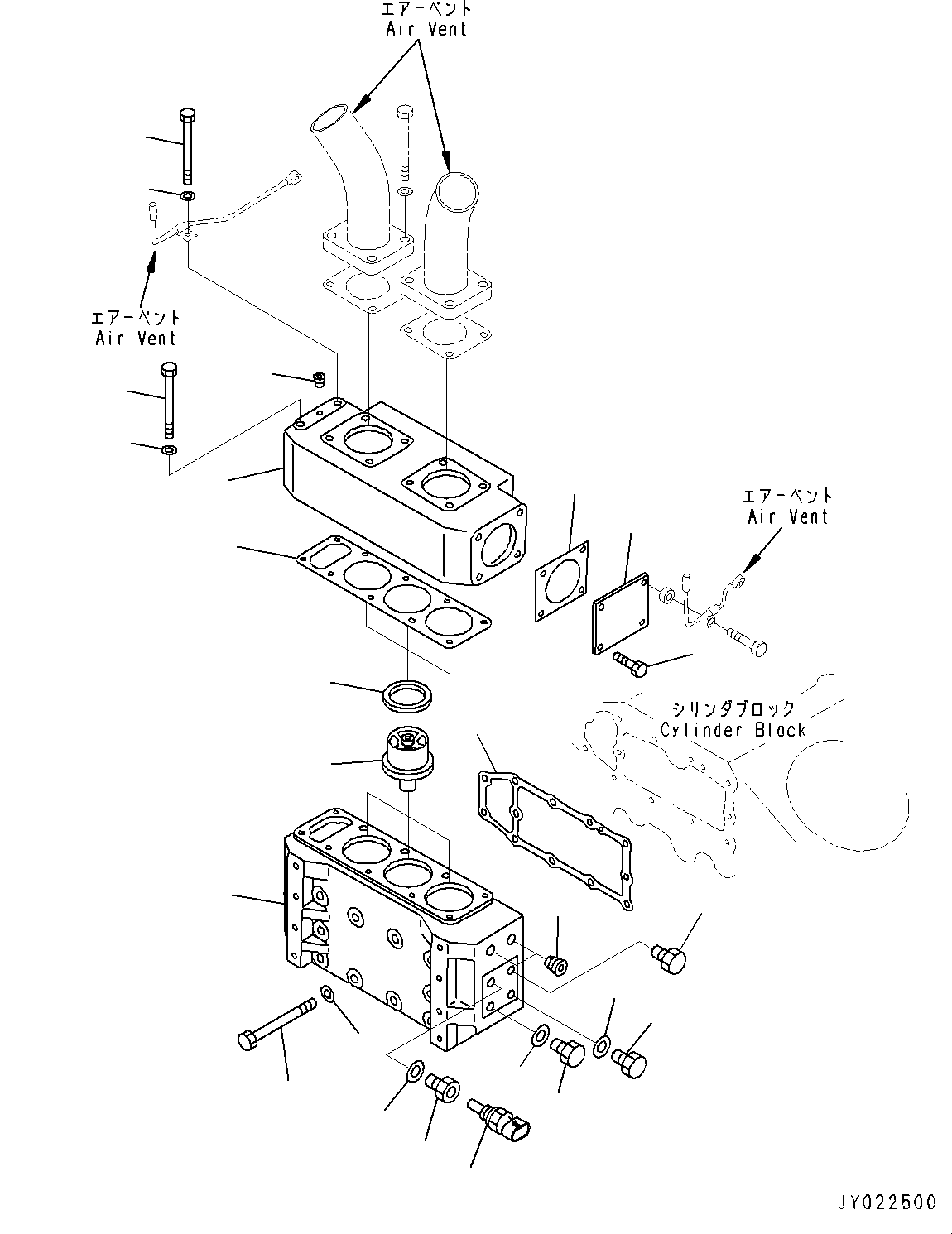 エアーベント
Air Vent

エアーベント
Air Vent

エアーベント
Air Vent

シリンダブロック
Cylinder Block

JY022500