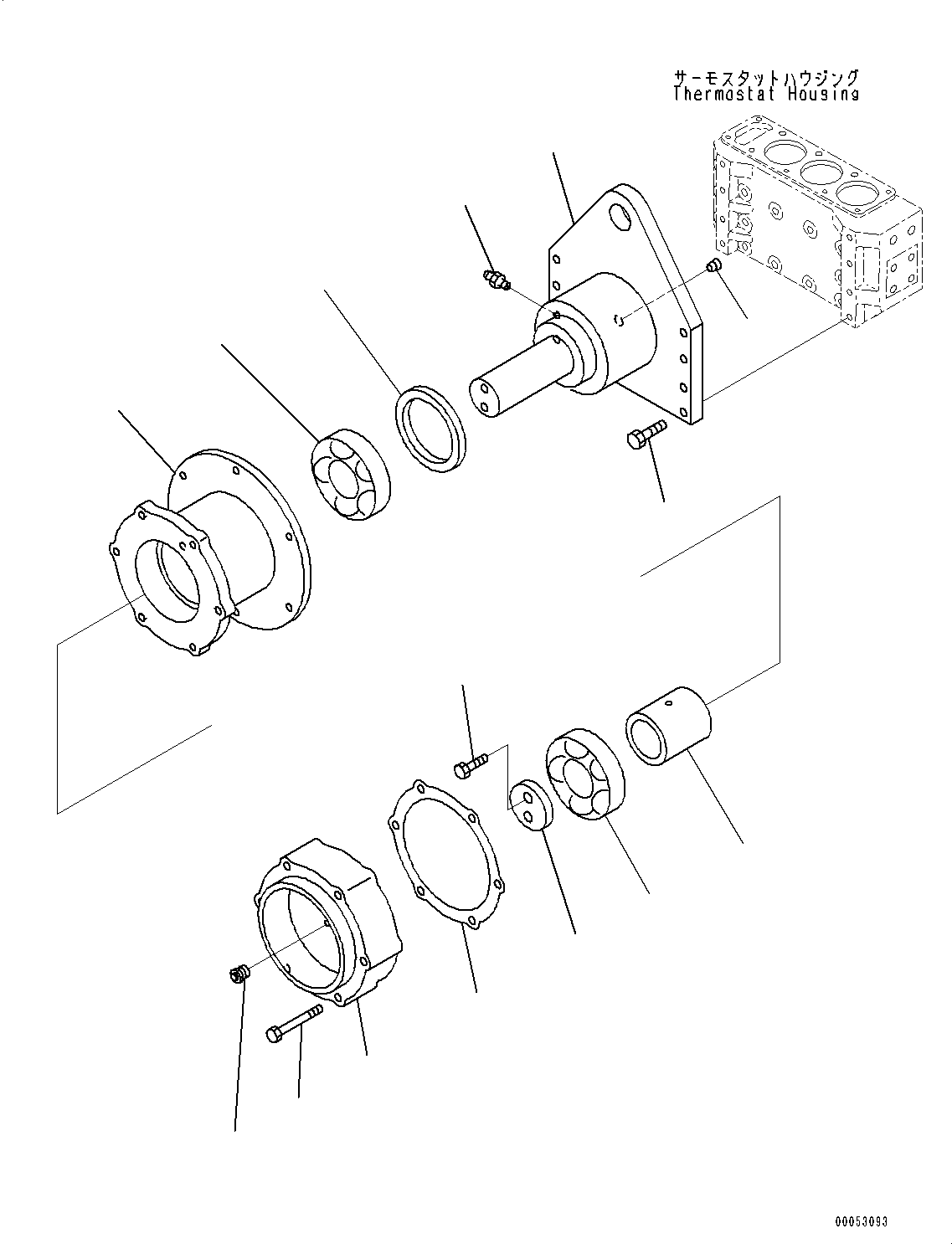 サーモスタットハウジング
Thermostat Housing

00053093