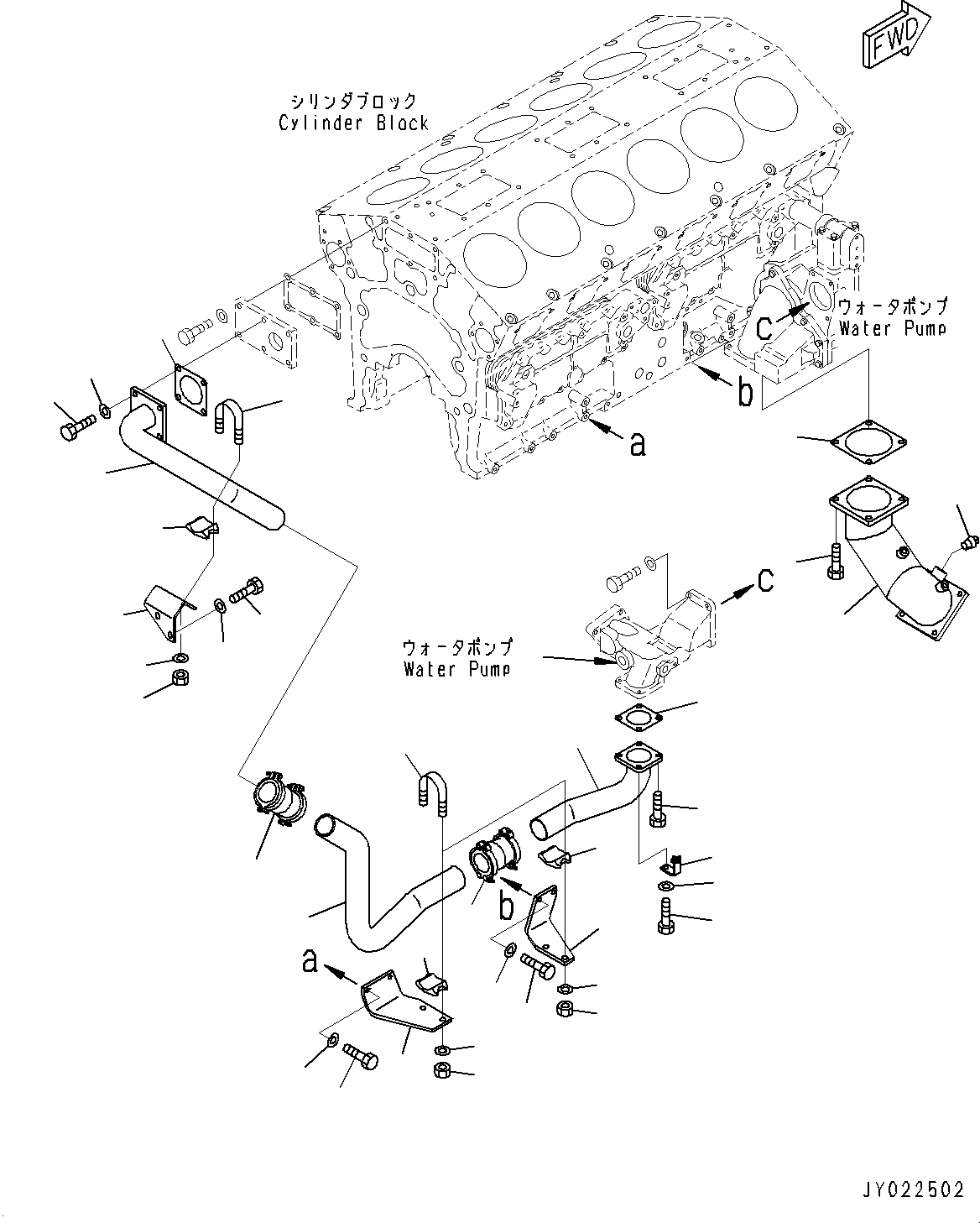 FWD

シリンダブロック
Cylinder Block

ウォータポンプ
Water Pump

c

b

a

c

ウォータポンプ
Water Pump

b

a

JY022502