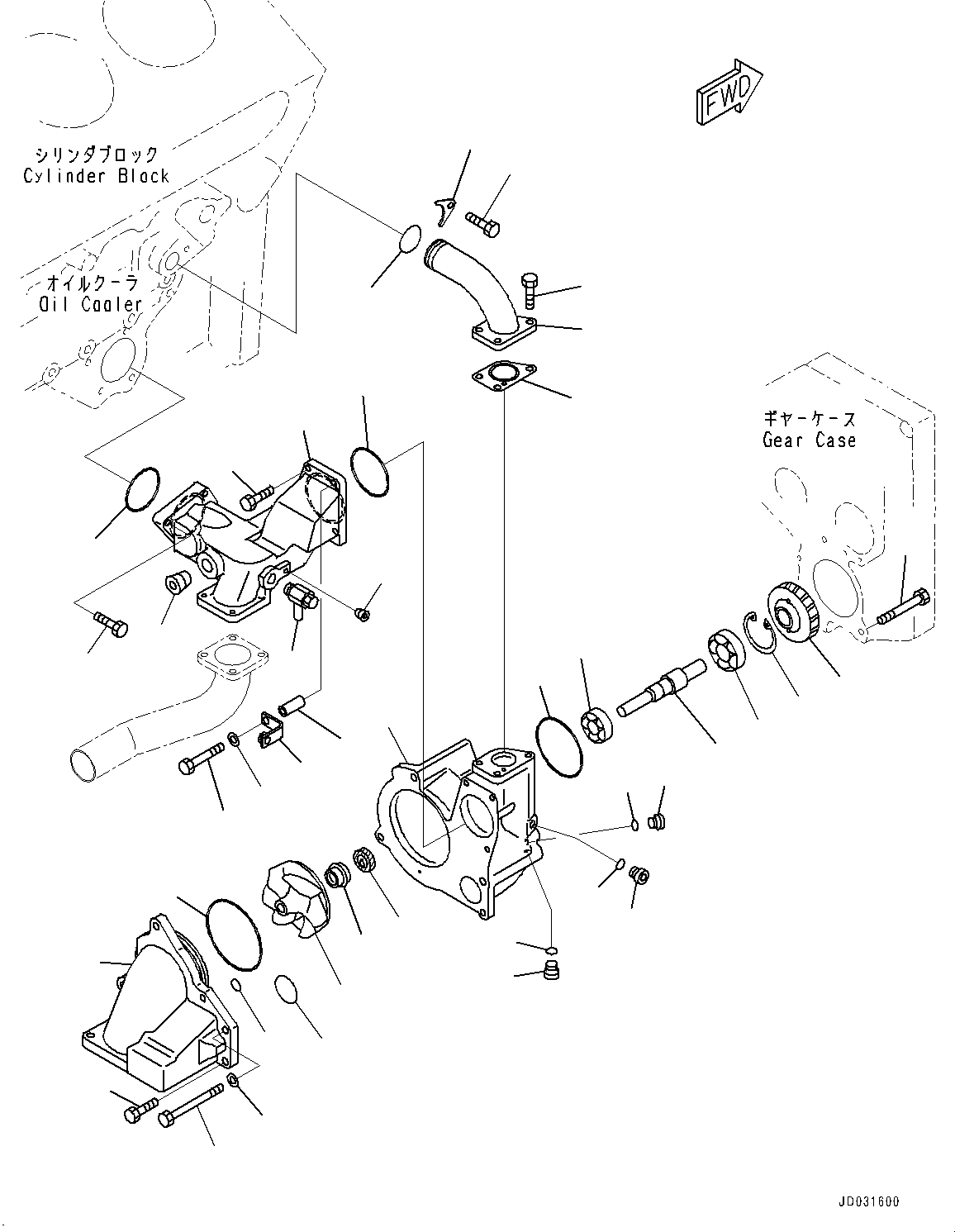 FWD

シリンダブロック
Cylinder Block

オイルクーラ
Oil Cooler

ギヤーケース
Gear Case

JD031600