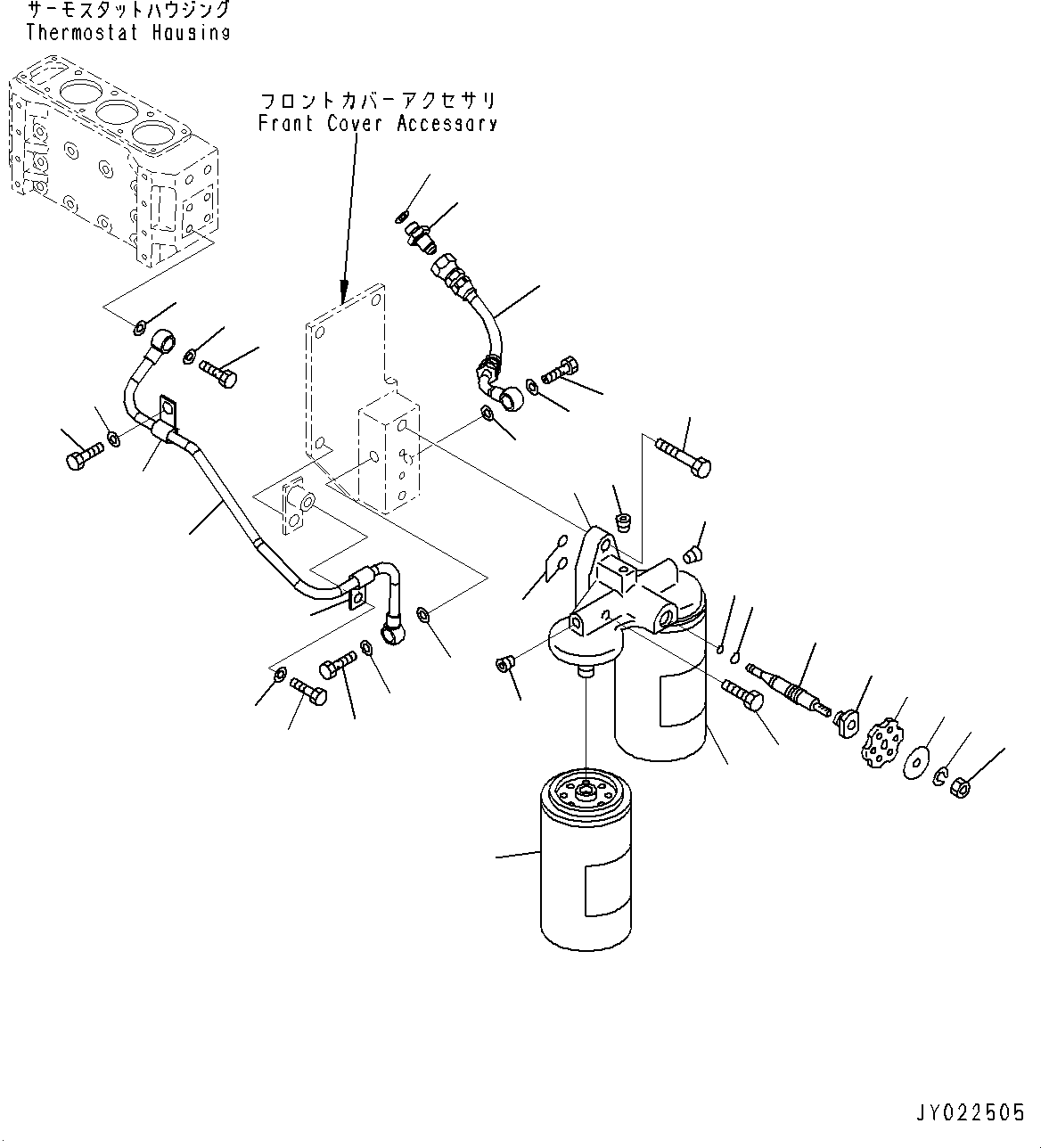 サーモスタットハウジング
Thermostat Housing

フロントカバーアクセサリ
Front Cover Accessary

JY022505