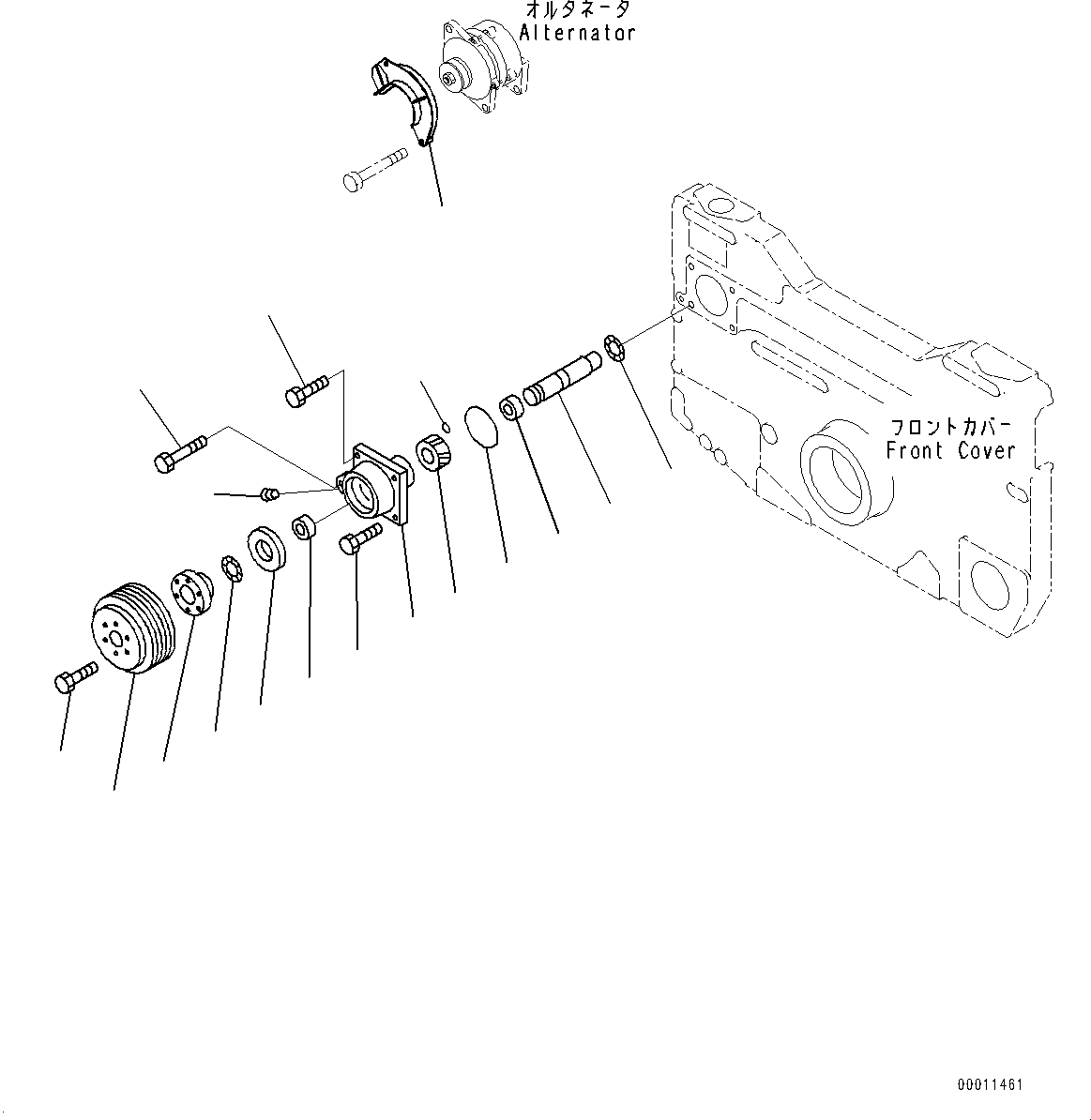 オルタネータ
Alternator

フロントカバー
Front Cover

00011461