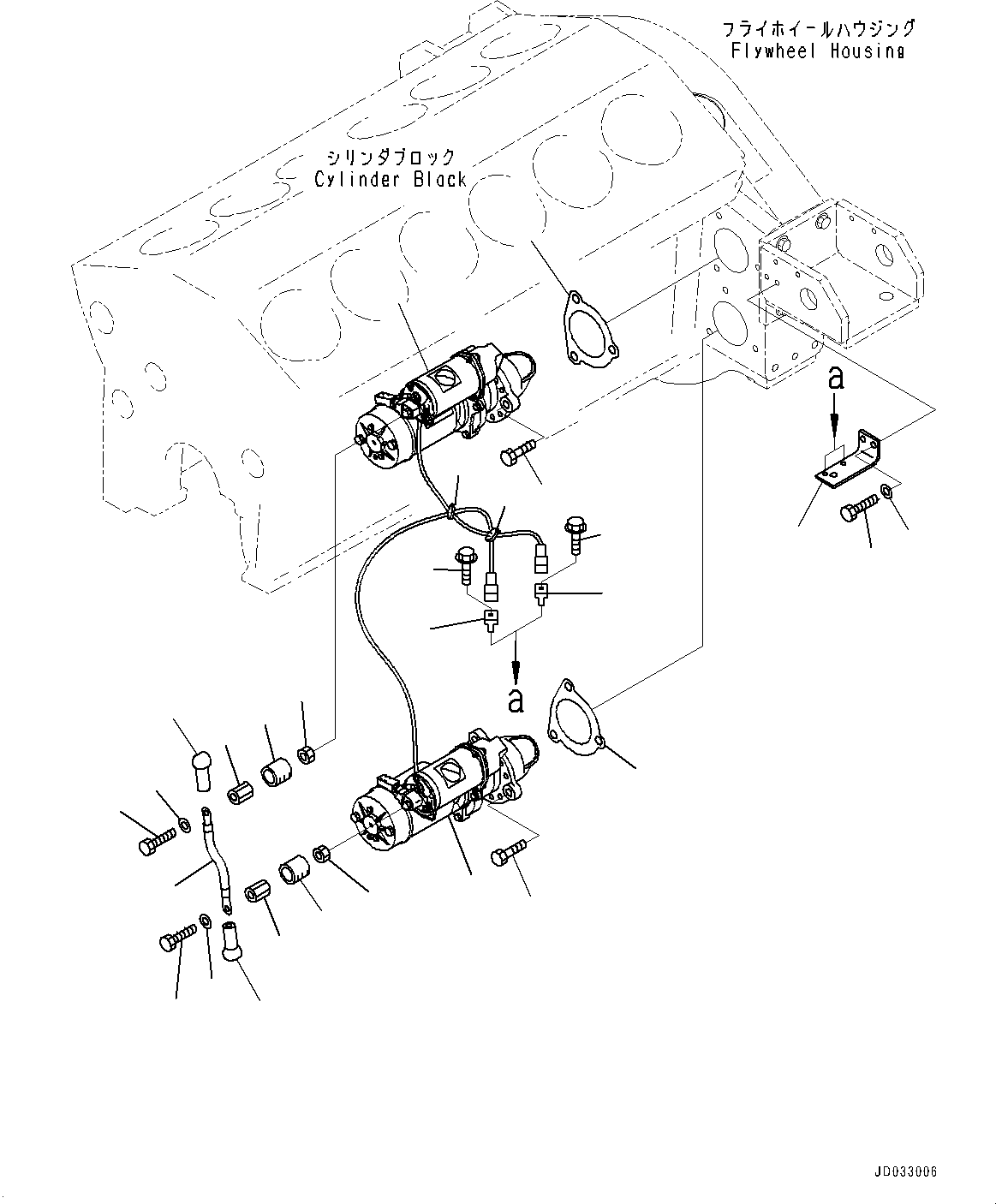 フライホイールハウジング
Flywheel Housing

シリンダブロック
Cylinder Black

a

a

JD033006