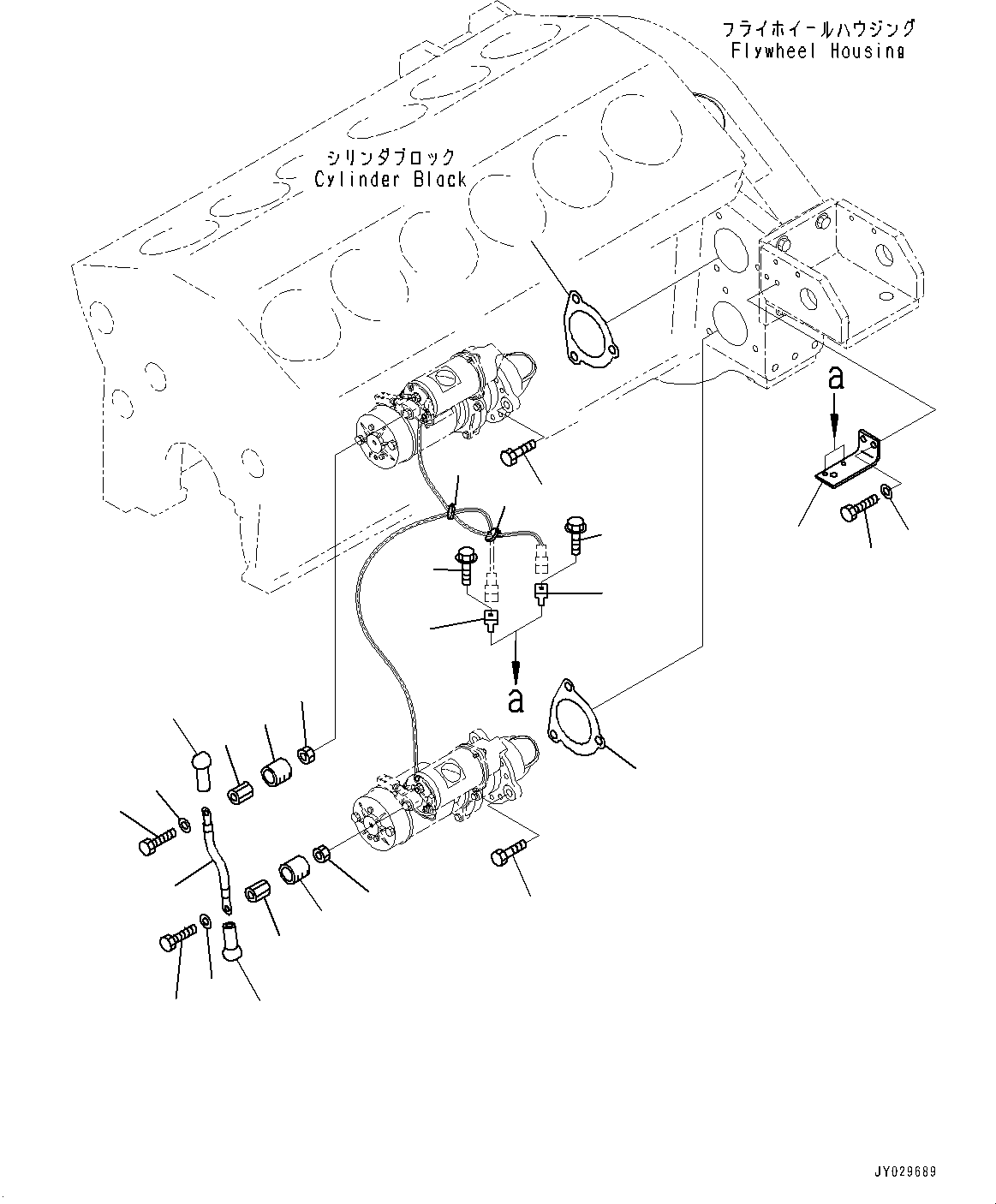 フライホイールハウジング
Flywheel Housing

シリンダブロック
Cylinder Black

a

a

JY029689