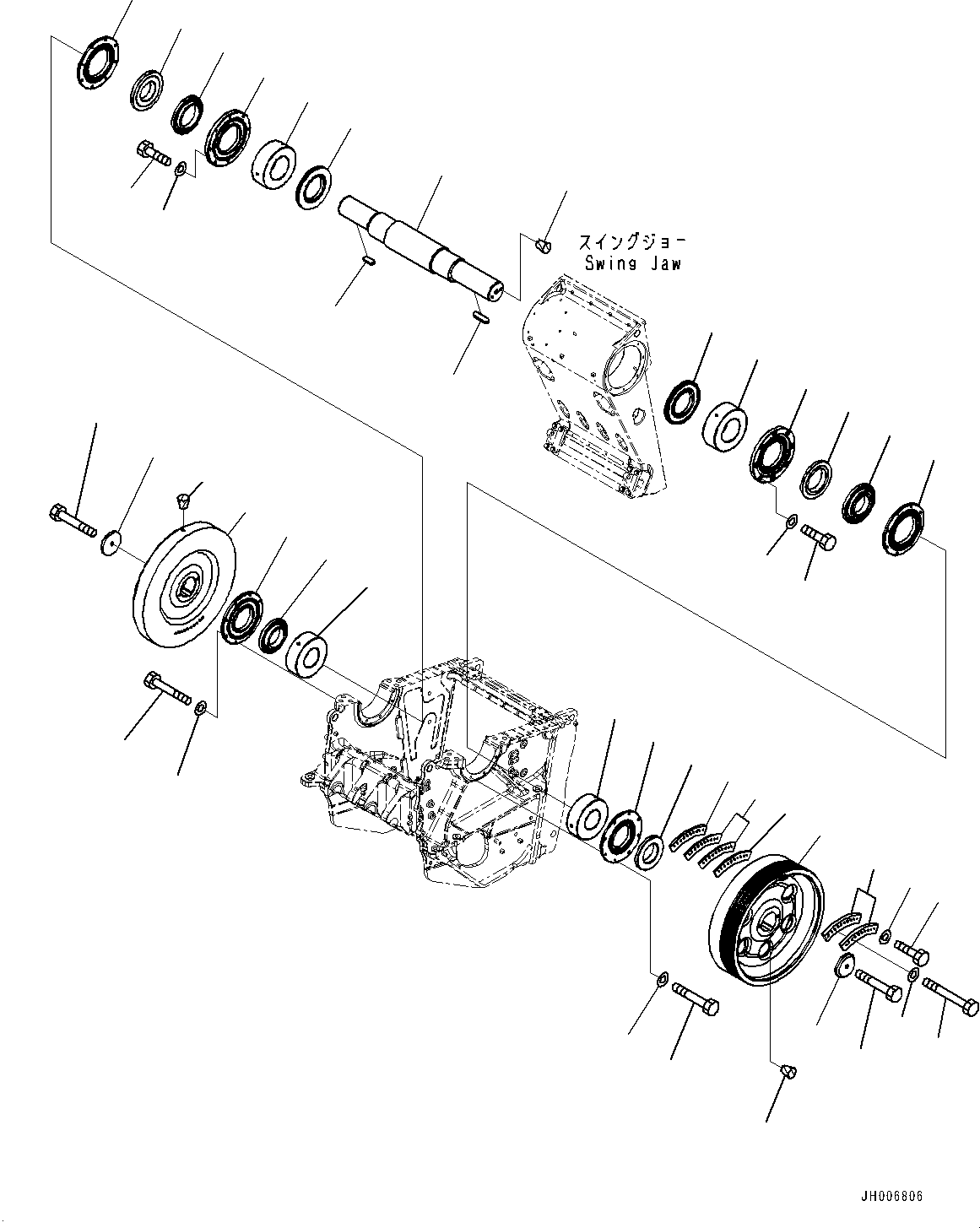 スイングジョー
Swing Jaw

JH006806