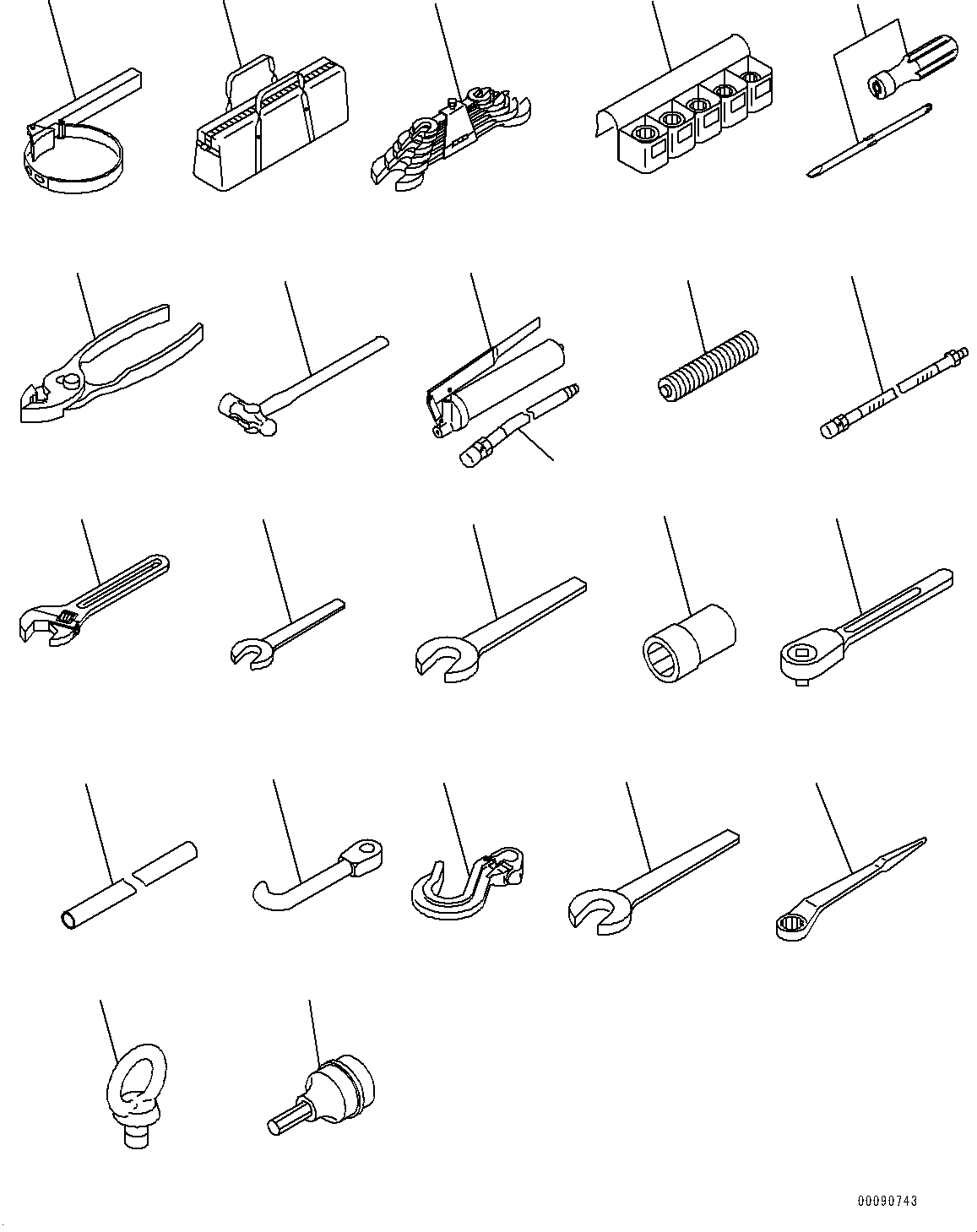 00090743