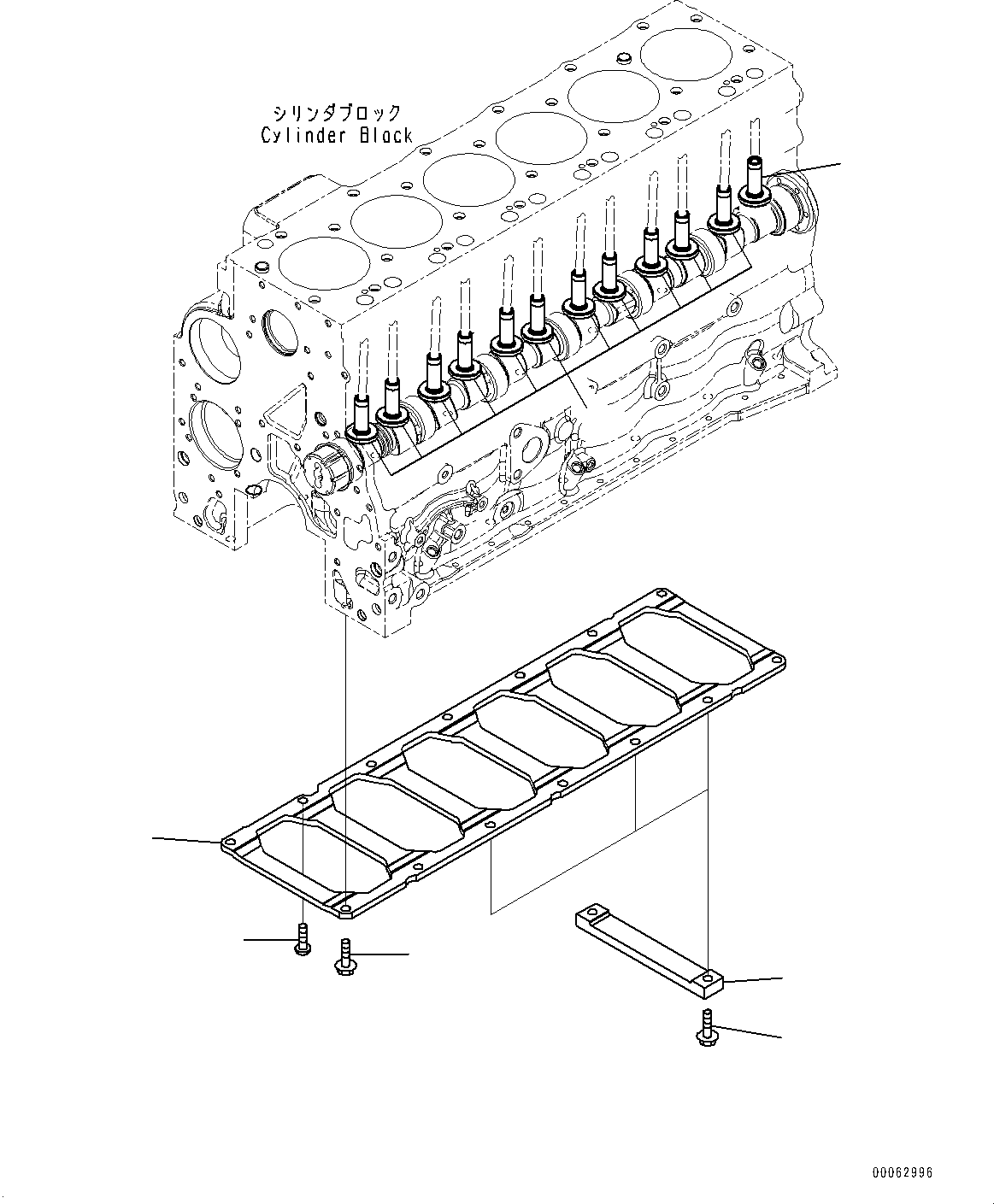 シリンダブロック
Cylinder Block

00062996