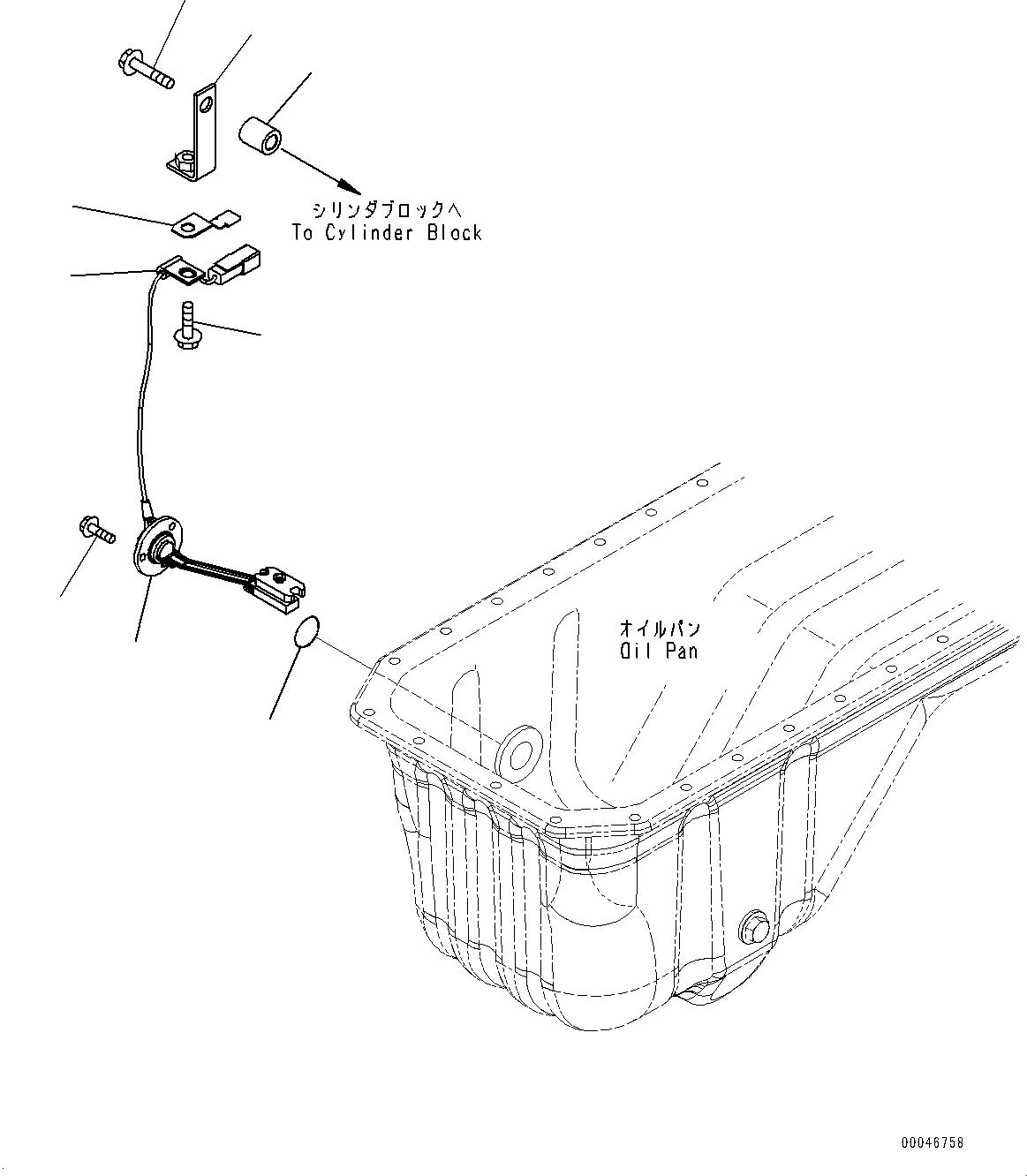 シリンダブロックへ
To Cylinder Block

オイルパン
Oil Pan

00046758