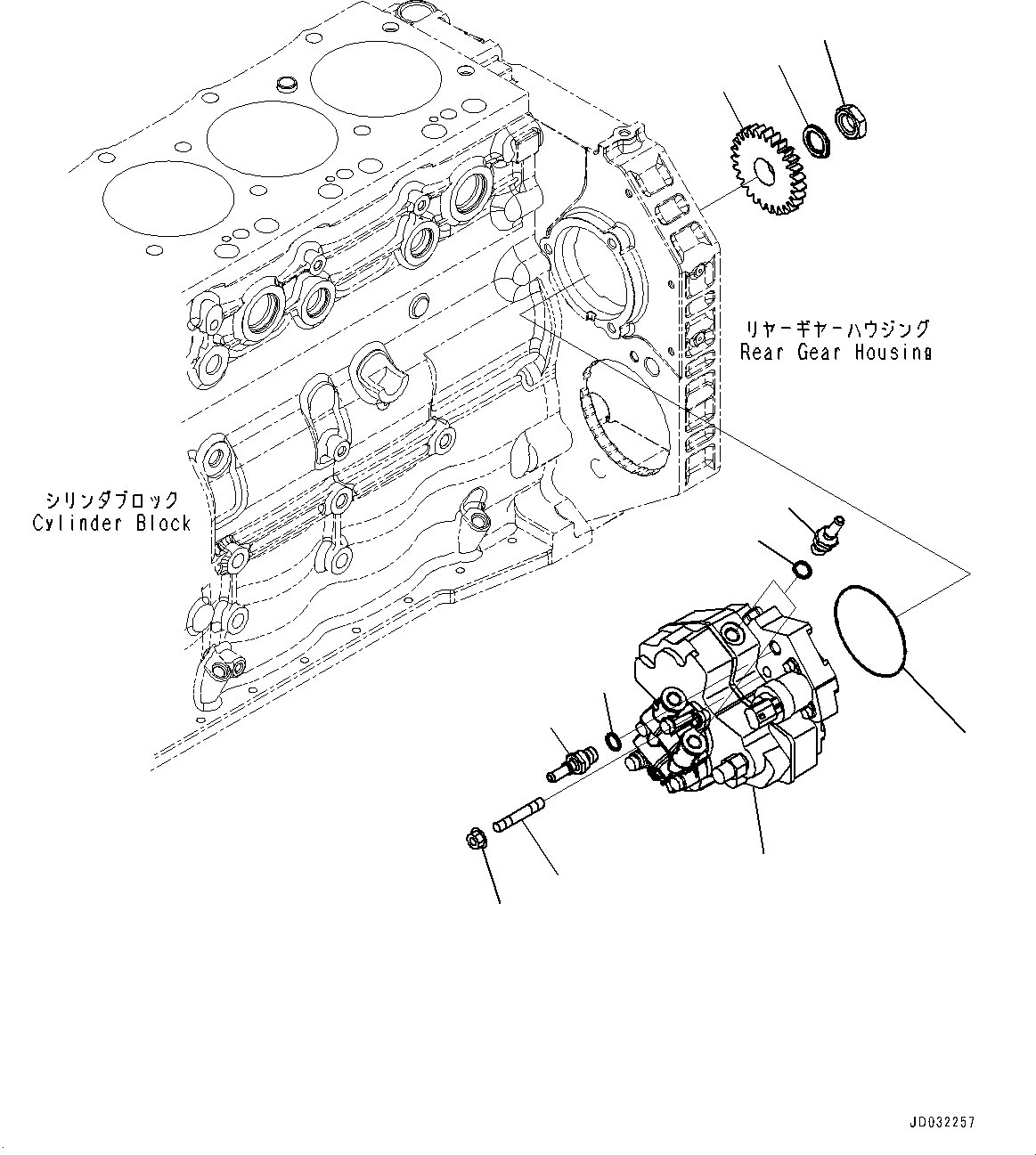 リヤーギヤーハウジング
Rear Gear Housing

シリンダブロック
Cylinder Block

JD032257