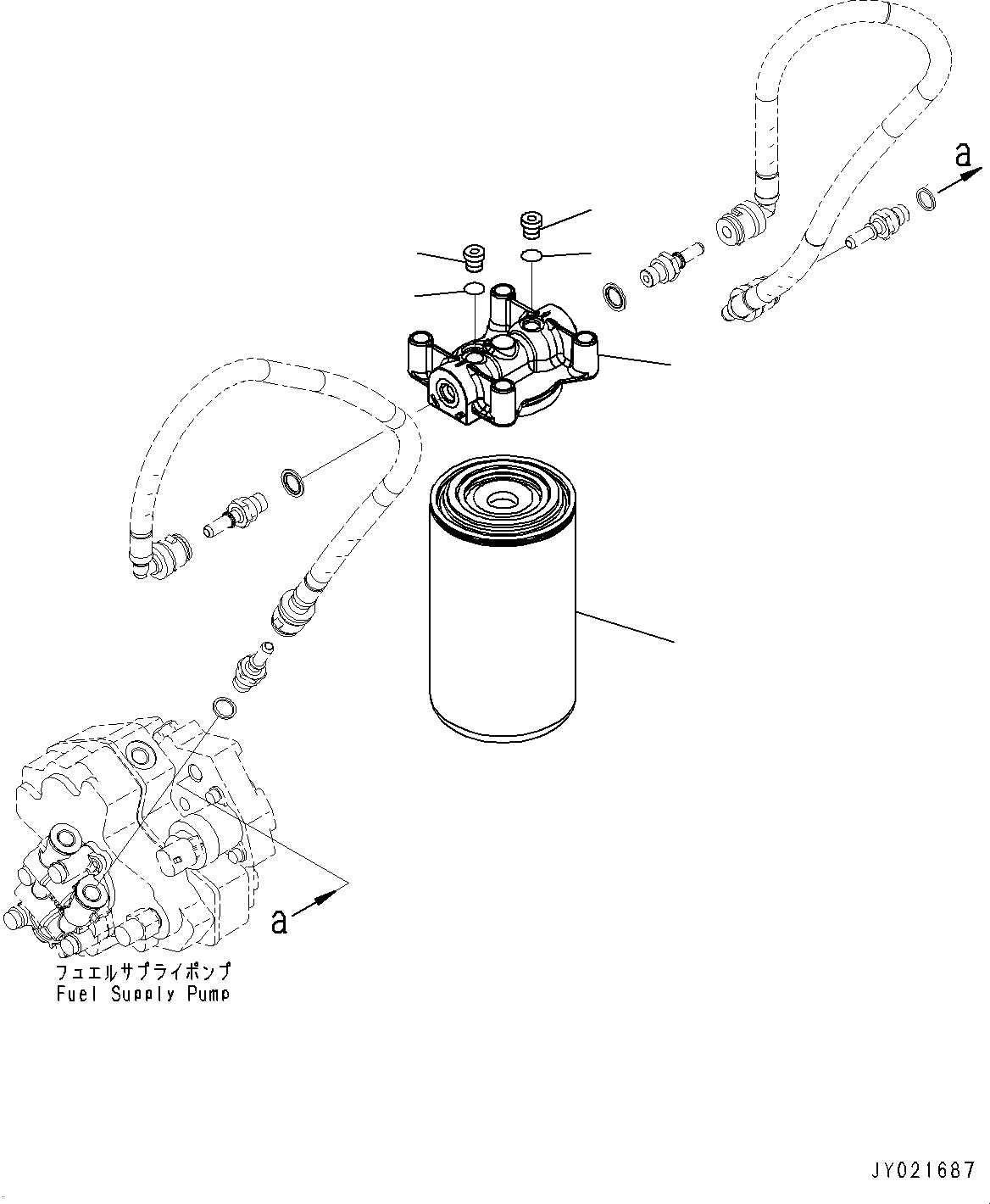 a

a

フュエルサプライポンプ
Fuel Supply Pump

JY021687