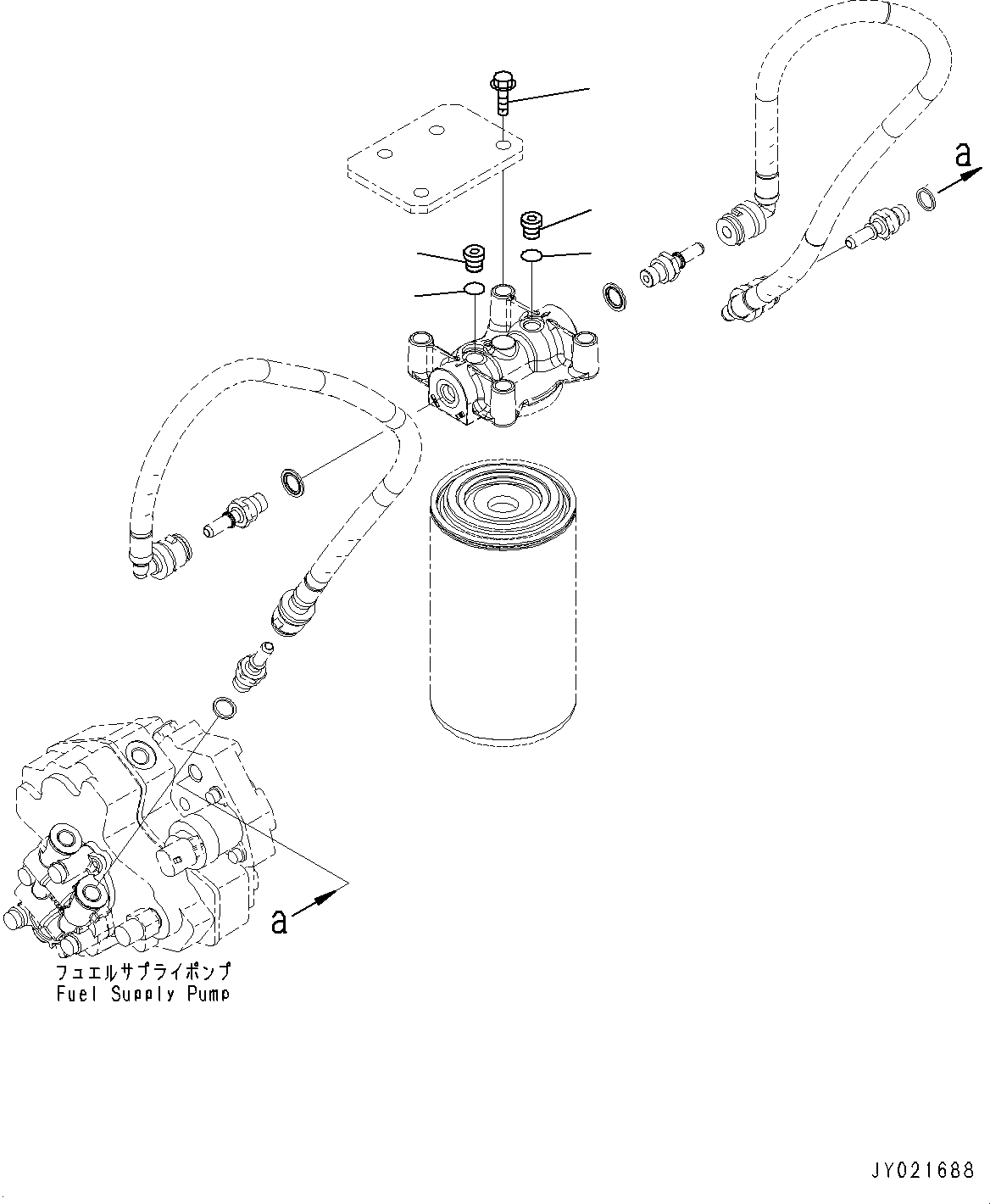 a

a

フュエルサプライポンプ
Fuel Supply Pump

JY021688