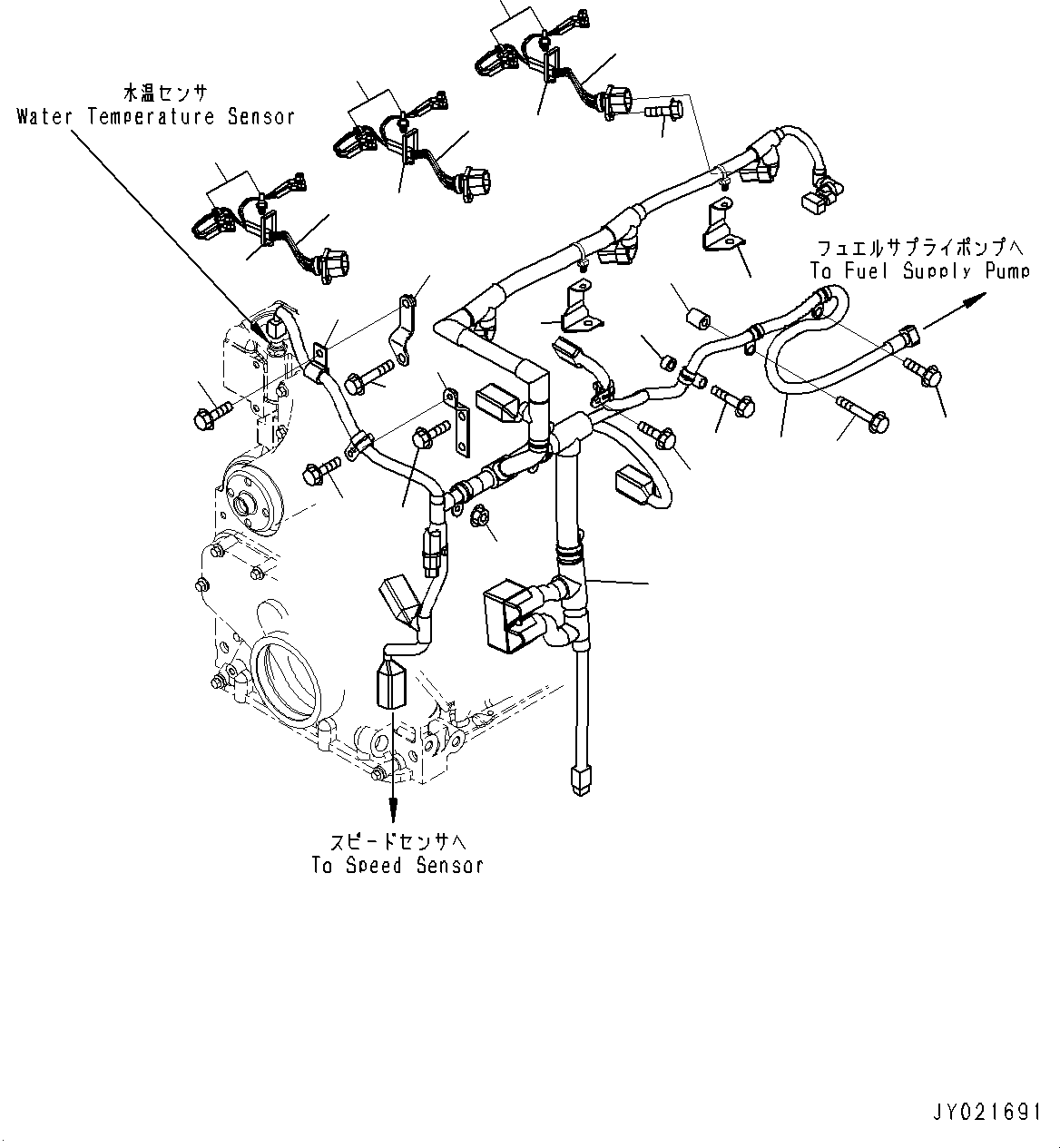 水温センサ
Water Temperature Sensor

フュエルサプライポンプへ
To Fuel Supply Pump

スピードセンサへ
To Speed Sensor

JY021691