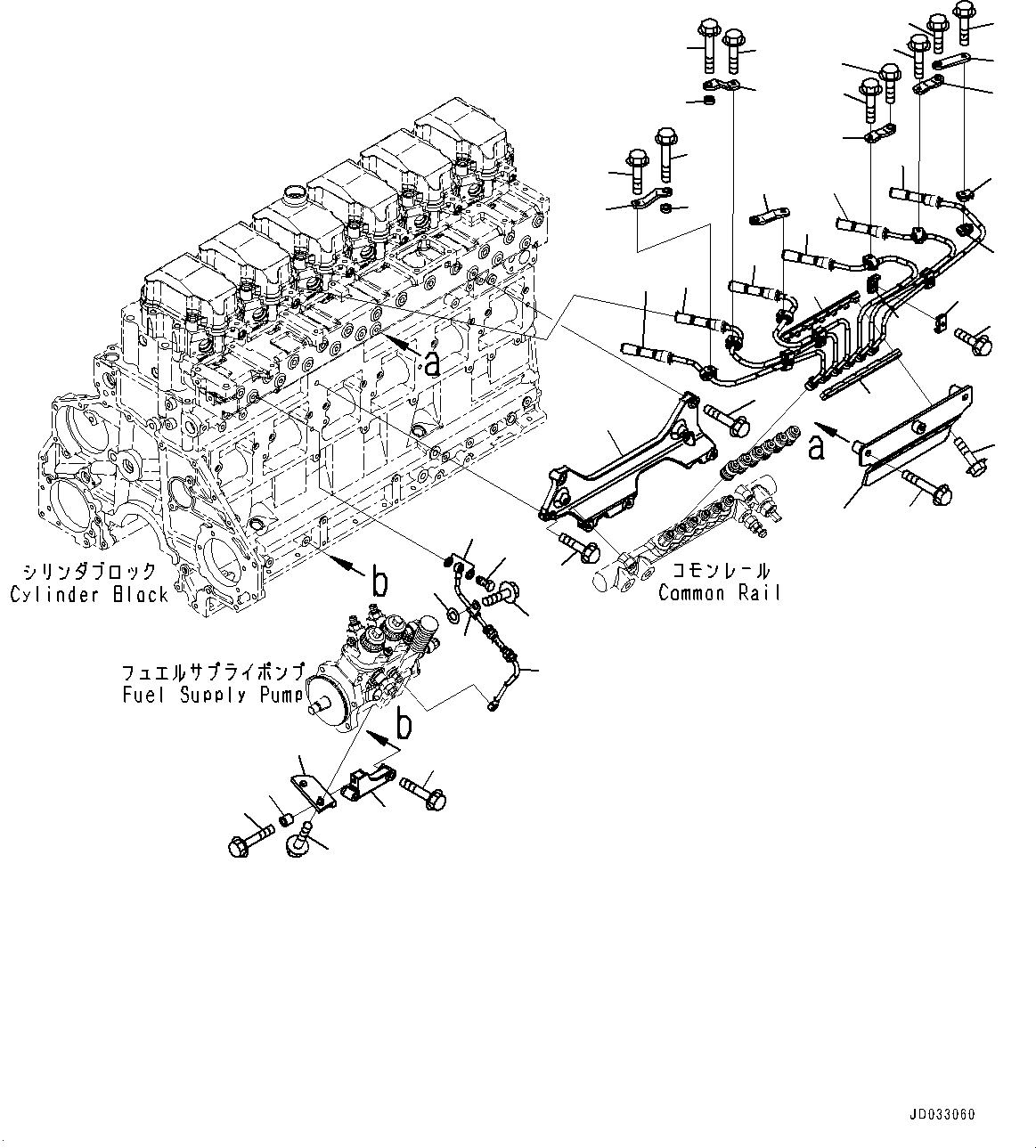 a

a

シリンダブロック
Cylinder Block

b

コモンレール
Common Rail

フュエルサプライポンプ
Fuel Supply Pump

b

JD033060