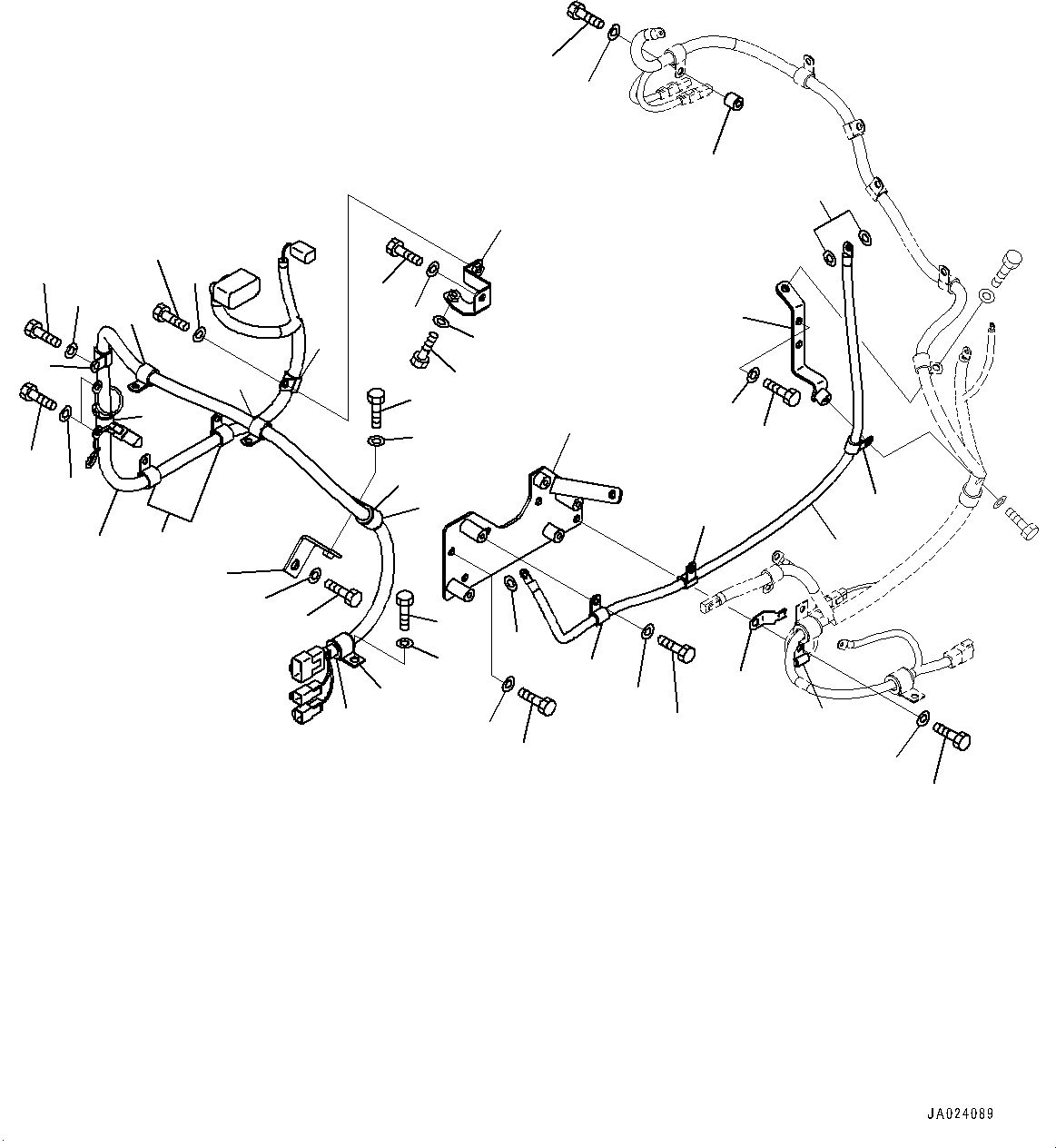 JA024089