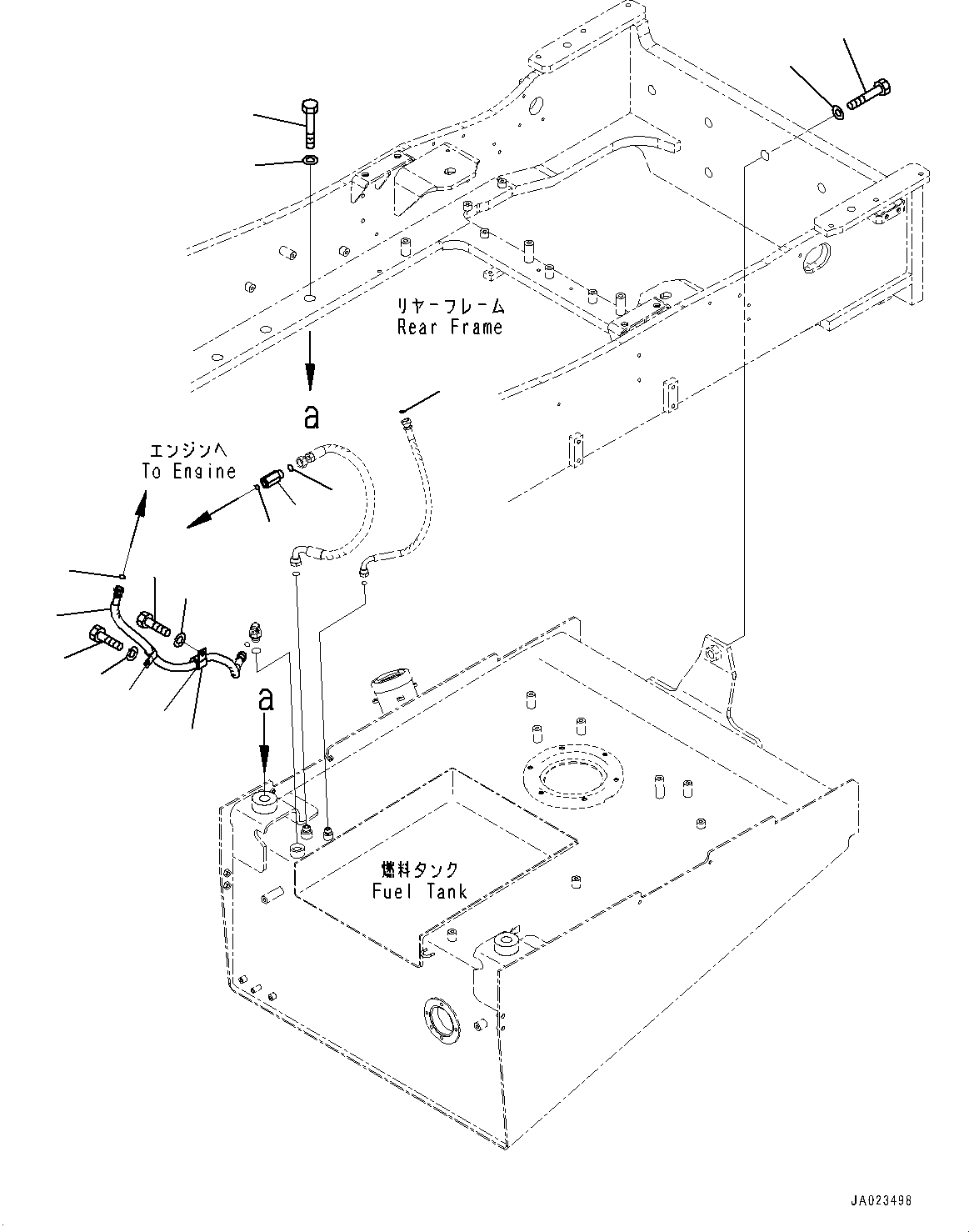 リヤーフレーム
Rear Frame

a

エンジンへ
To Engine

a

燃料タンク
Fuel Tank

JA023498