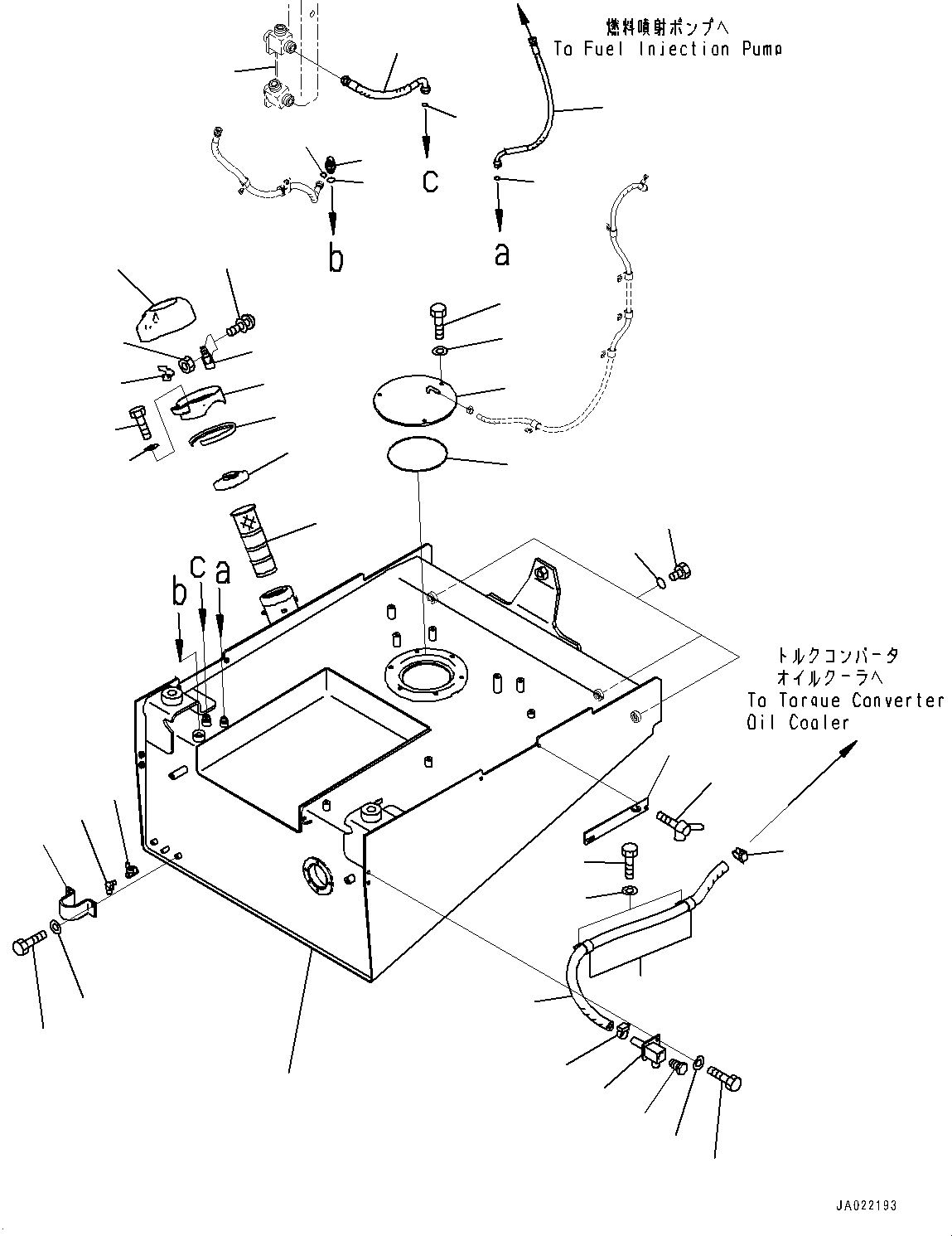 燃料噴射ポンプへ
To Fuel Injection Pump

c

b

a

c a
b

トルクコンバータ
オイルクーラへ
To Torque Converter
Oil Cooler

JA022193