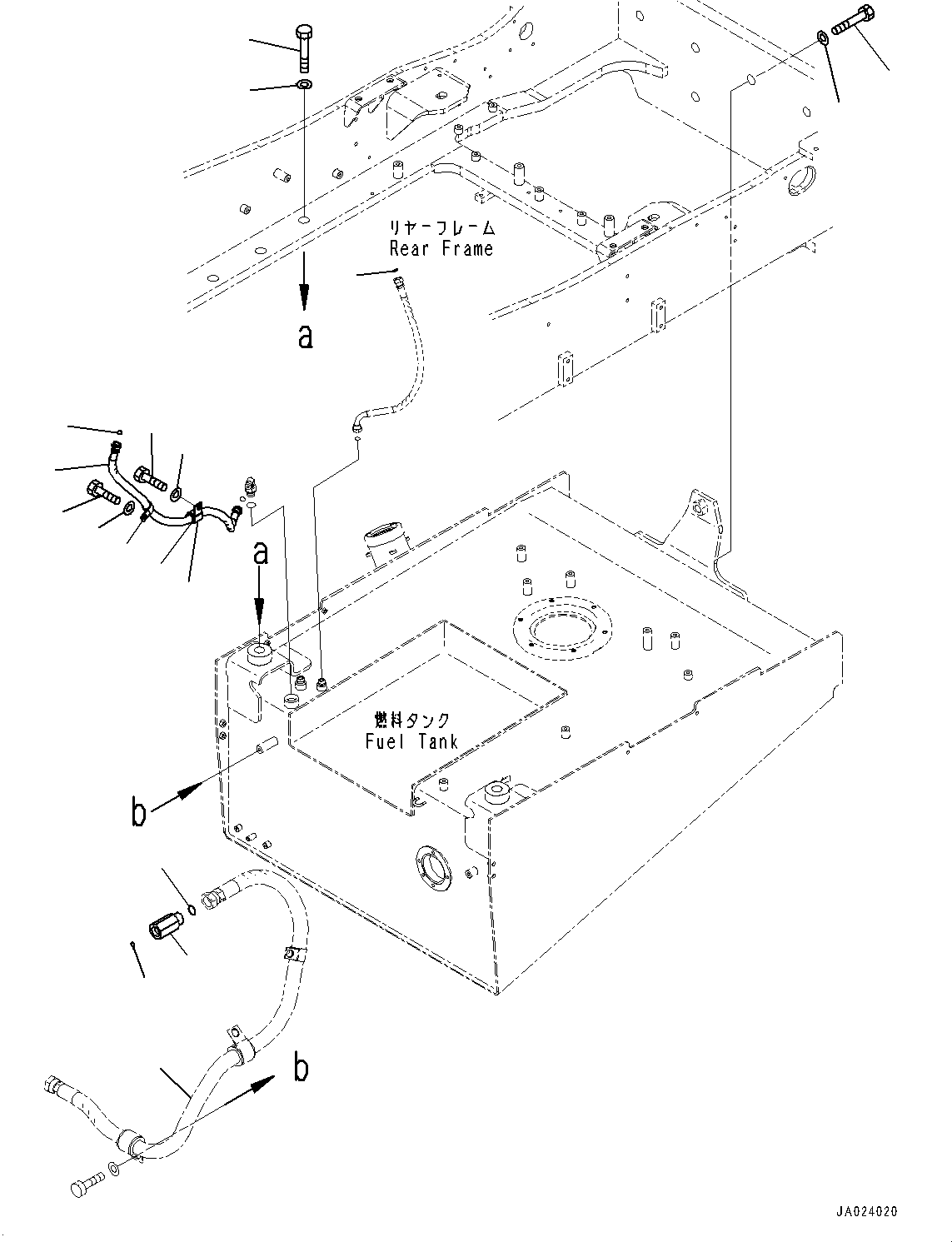 リヤーフレーム
Rear Frame

a

a

燃料タンク
Fuel Tank

b

b

JA024020