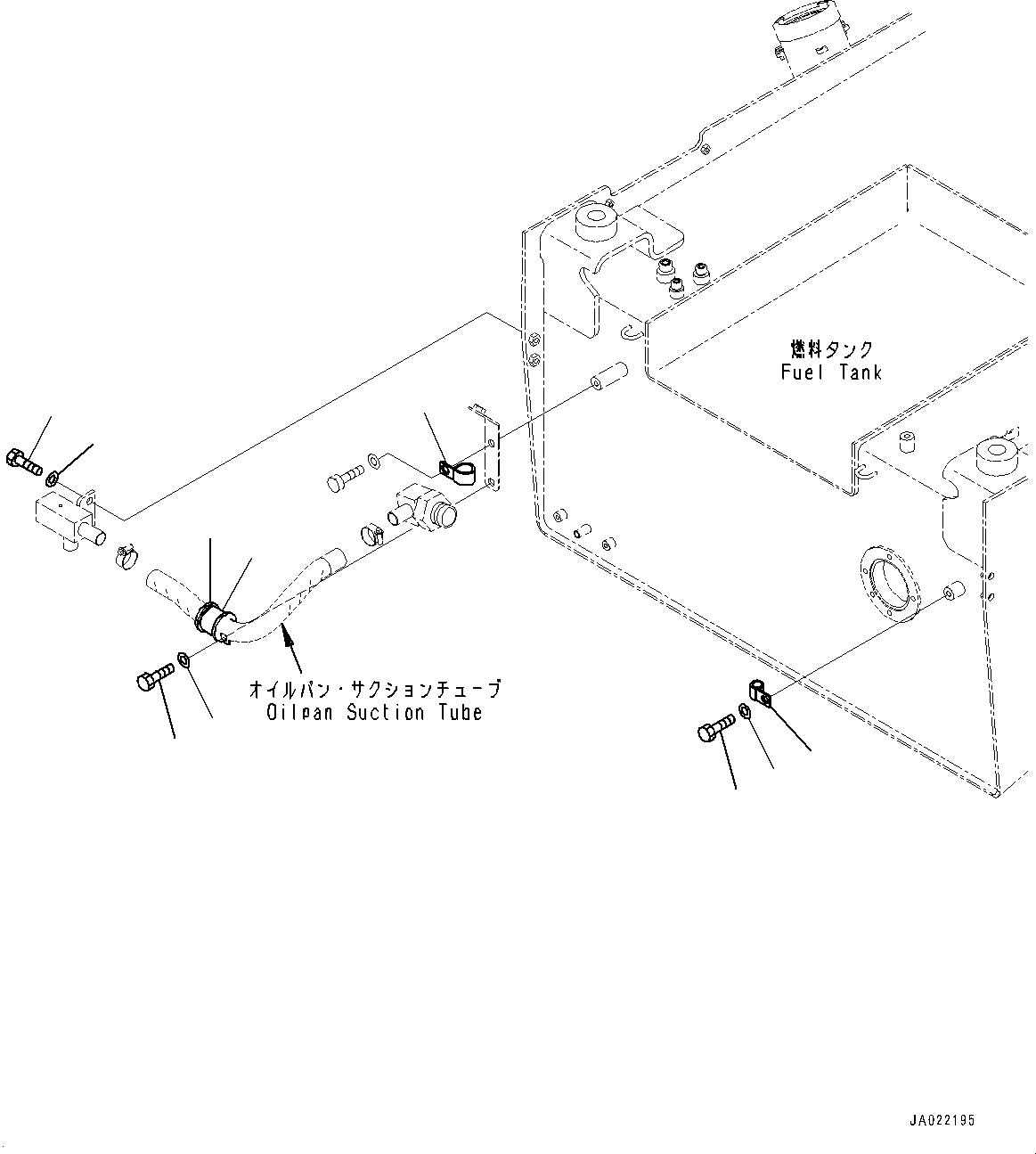 燃料タンク
Fuel Tank

オイルパン・サクションチューブ
Oilpan Suction Tube

JA022195