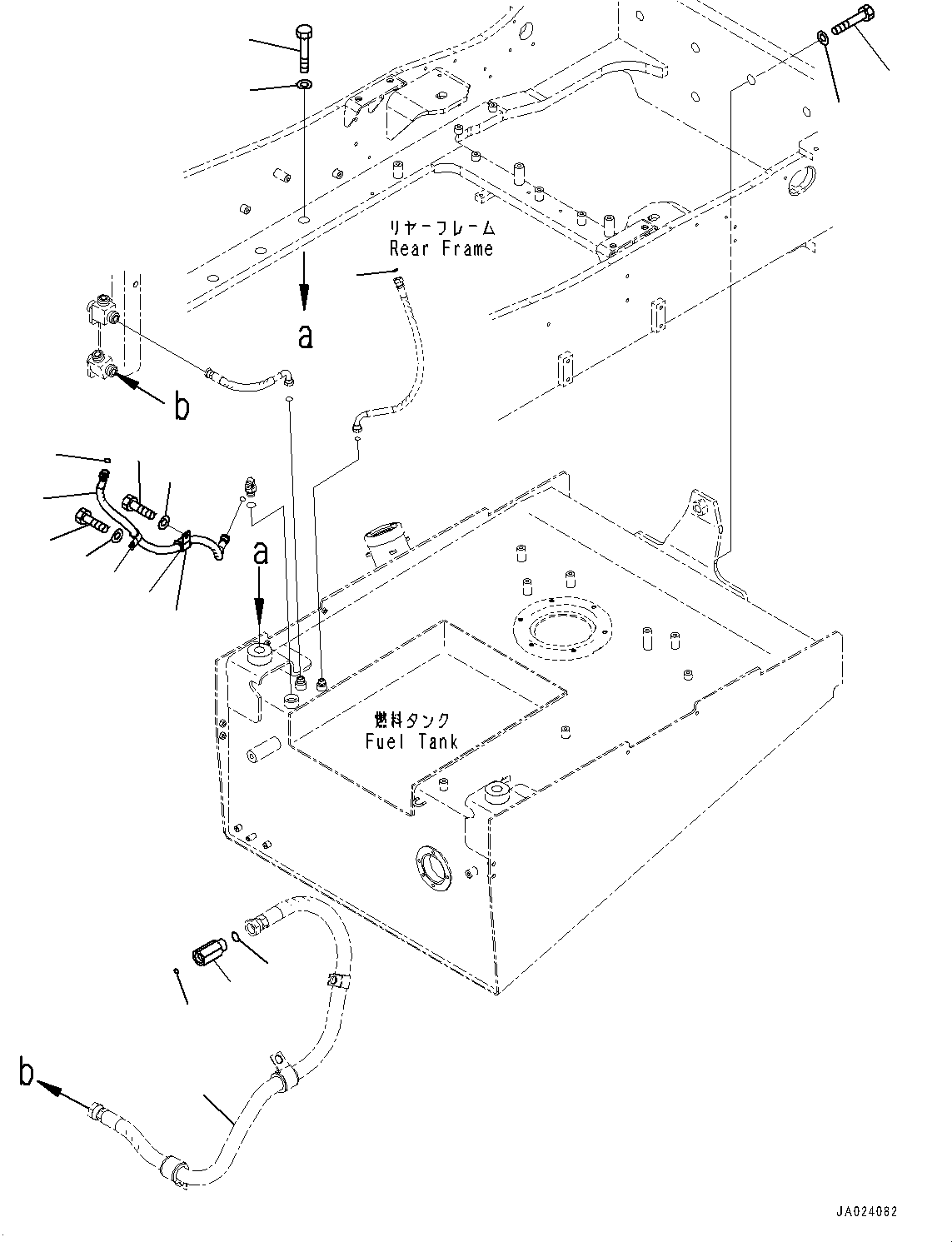 リヤーフレーム
Rear Frame

a

b

a

燃料タンク
Fuel Tank

b

JA024082