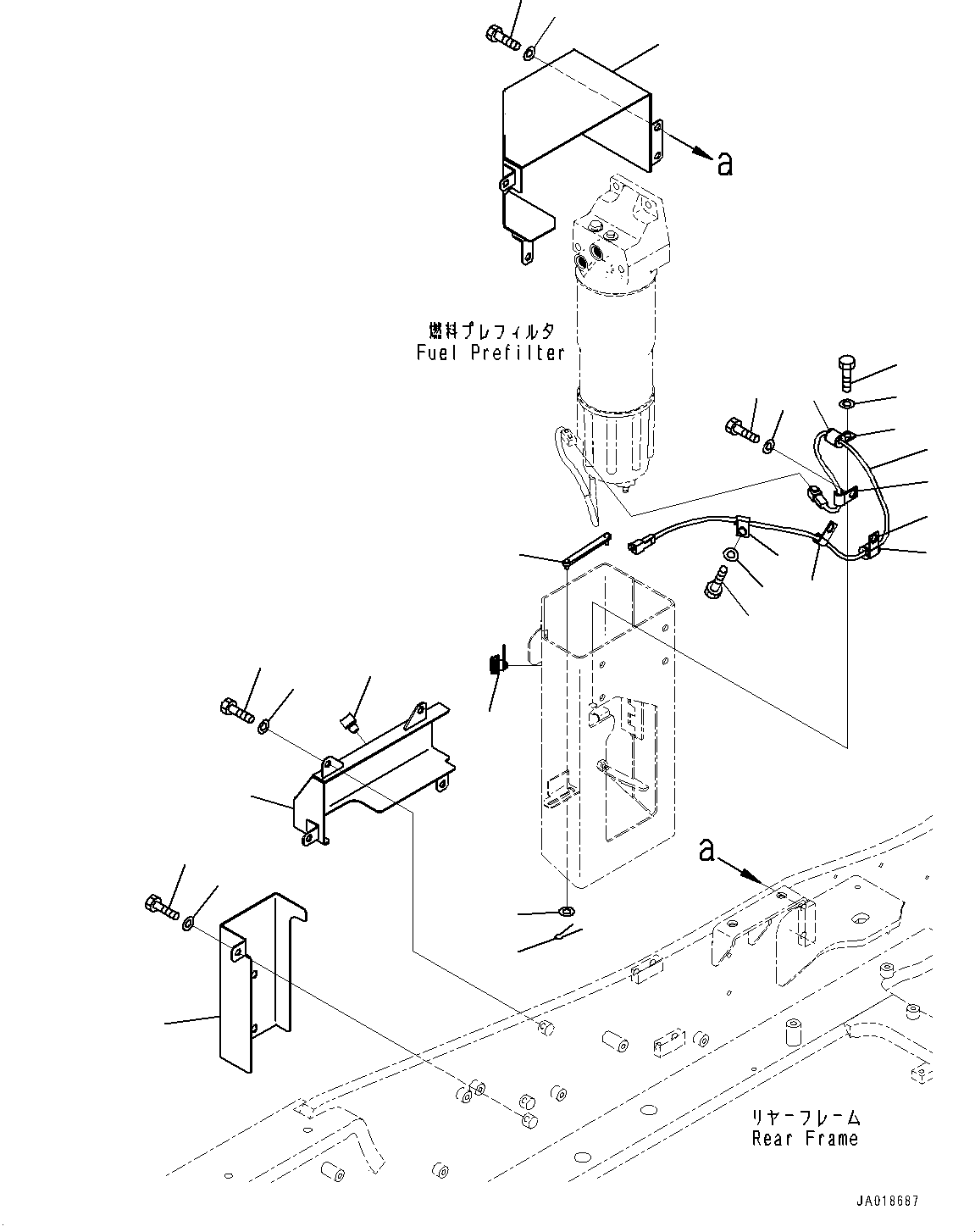 a

燃料プレフィルタ
Fuel Prefilter

a

リヤーフレーム
Rear Frame

JA018687